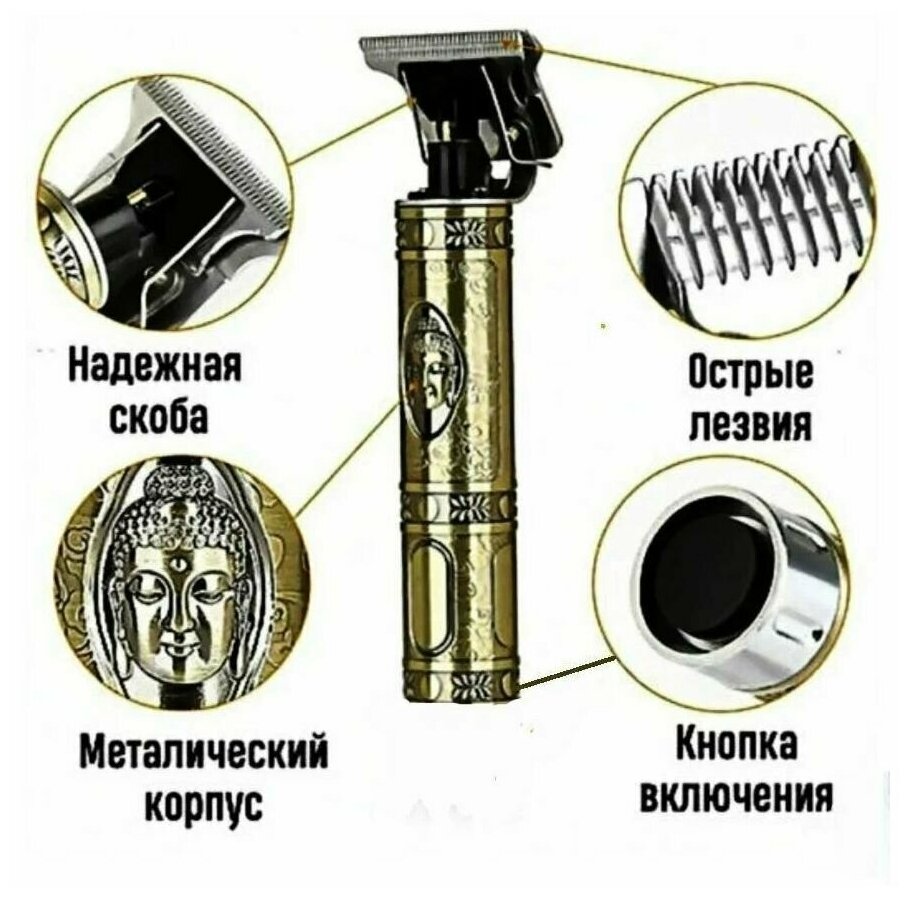 Надежная скоба

Острые лезвия

Металический корпус

Кнопка включения