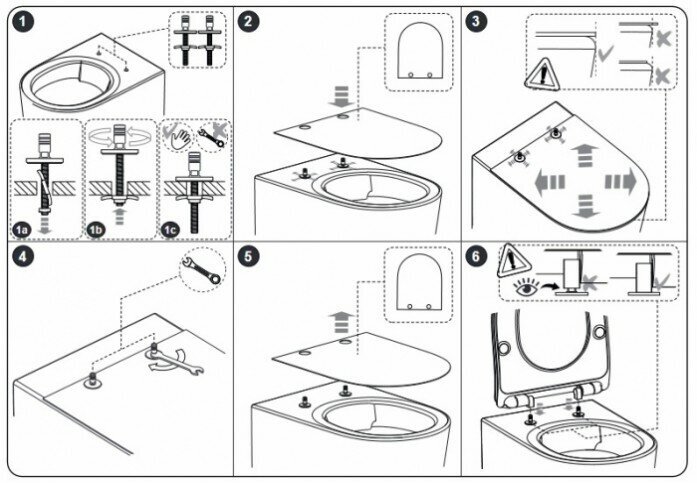 1

1a

1b

1c

2

3

4

5

6