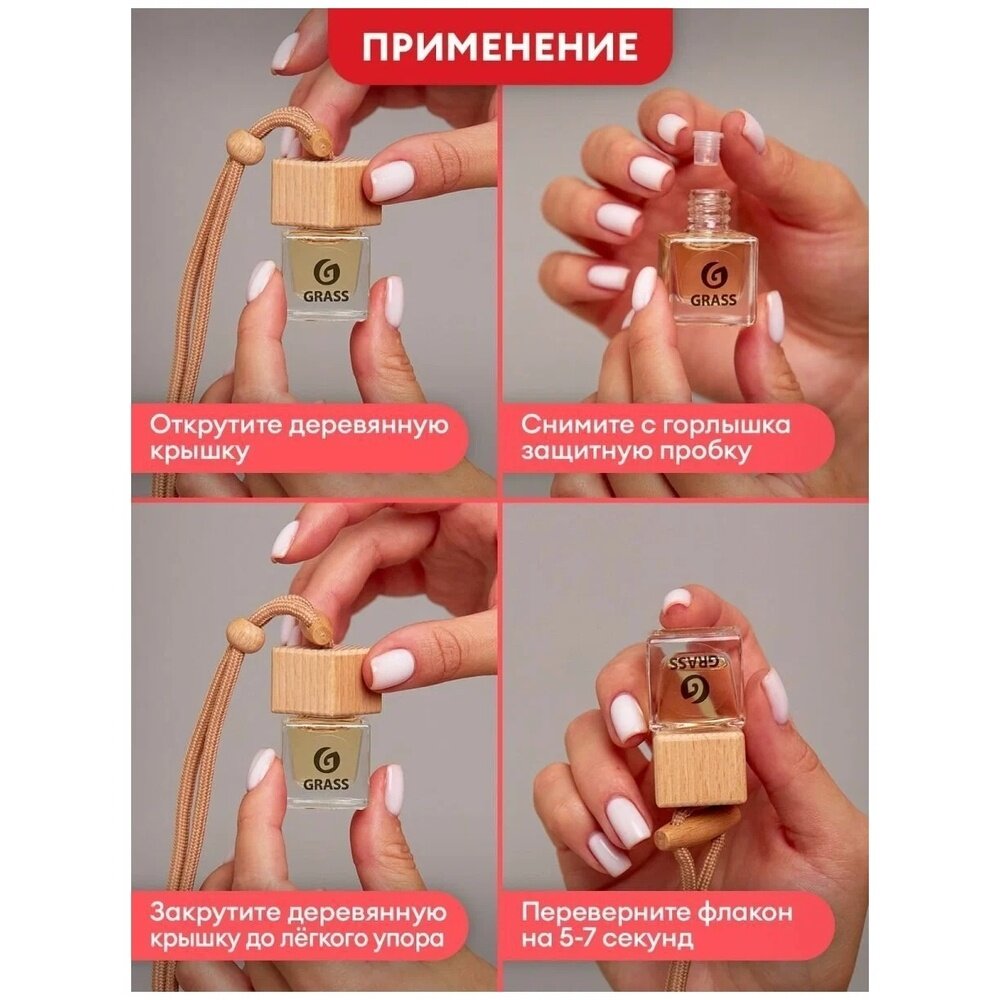 ПРИМЕНЕНИЕ

GRASS

Открутите деревянную крышку

GRASS

Снимите с горлышка защитную пробку

GRASS

Закрутите деревянную крышку до лёгкого упора

GRASS

Переверните флакон на 5-7 секунд