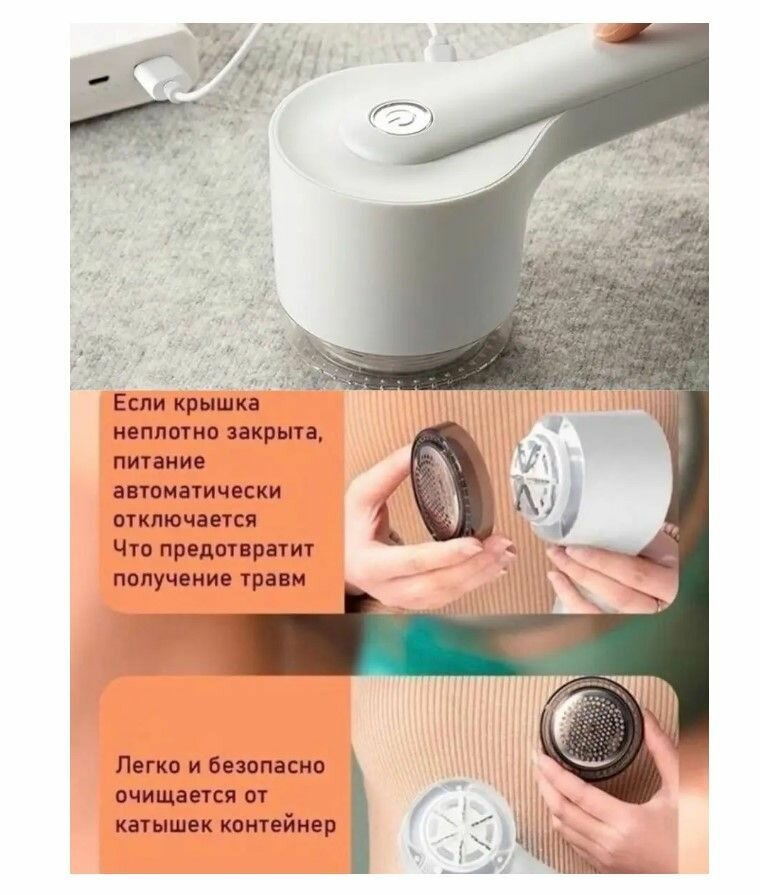 Если крышка неплотно закрыта, питание автоматически отключается Что предотвратит получение травм

Легко и безопасно очищается от катышек контейнер