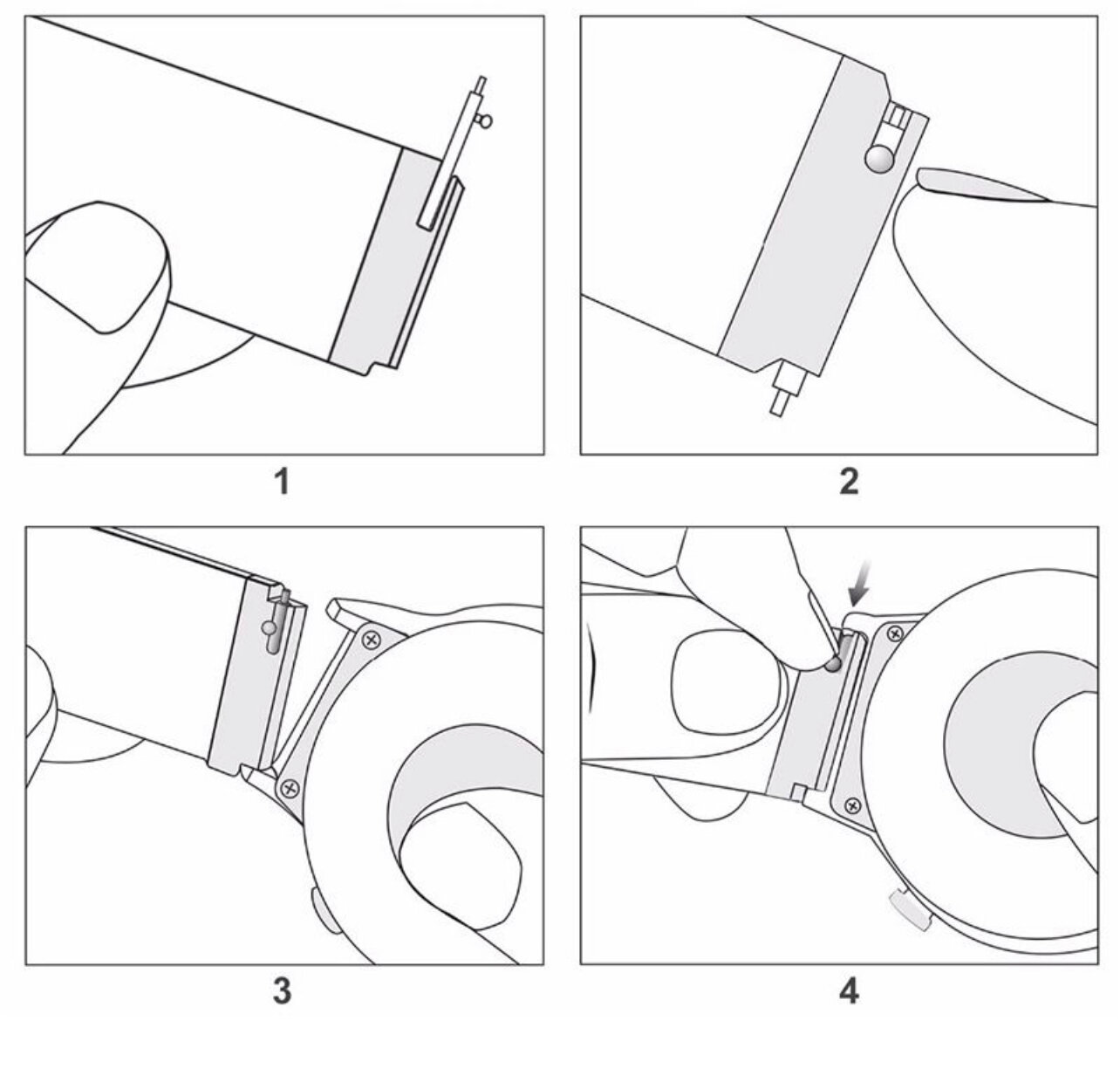 1

2

3

4