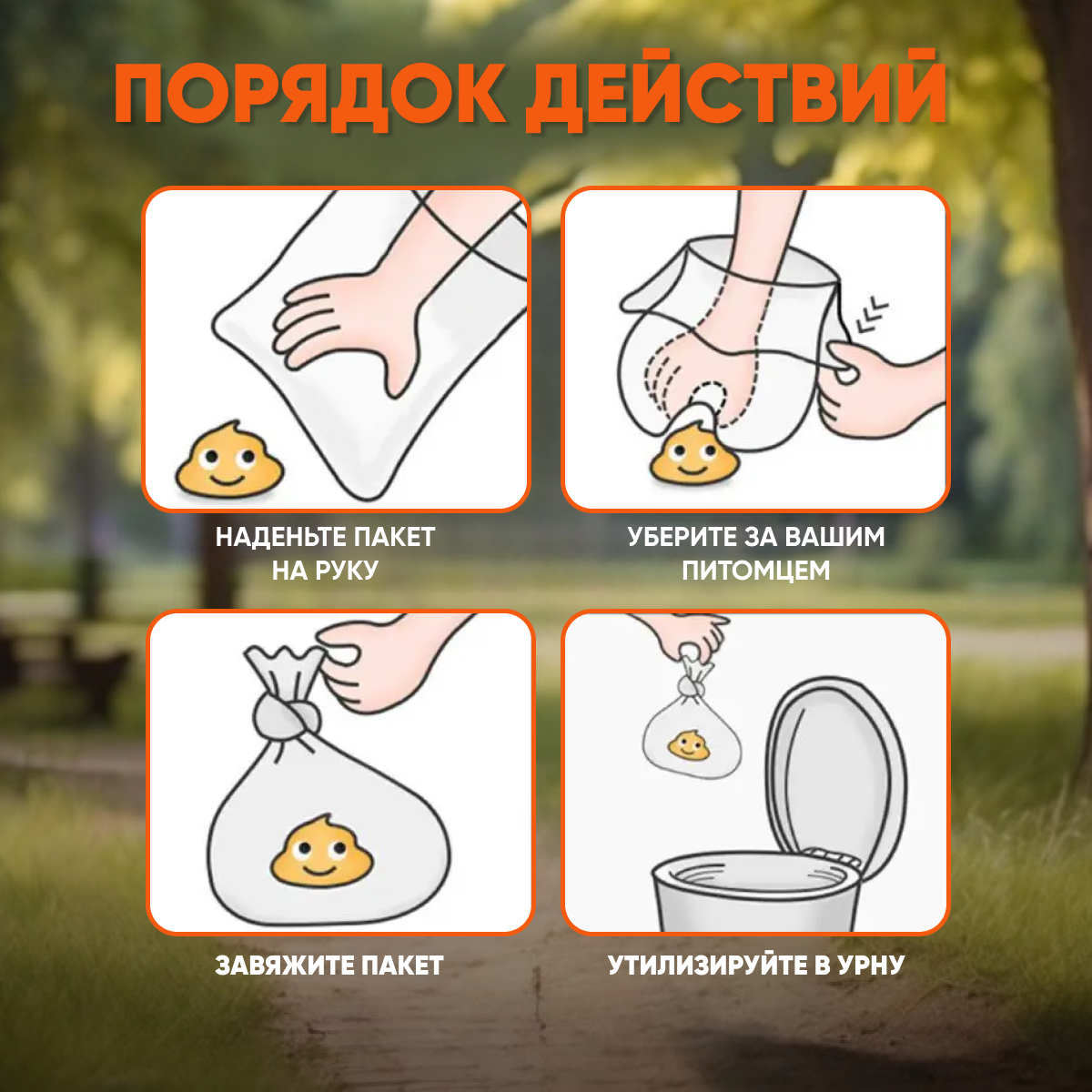 ПОРЯДОК ДЕЙСТВИЙ

НАДЕНЬТЕ ПАКЕТ НА РУКУ

УБЕРИТЕ ЗА ВАШИМ ПИТОМЦЕМ

ЗАВЯЖИТЕ ПАКЕТ

УТИЛИЗИРУЙТЕ В УРНУ