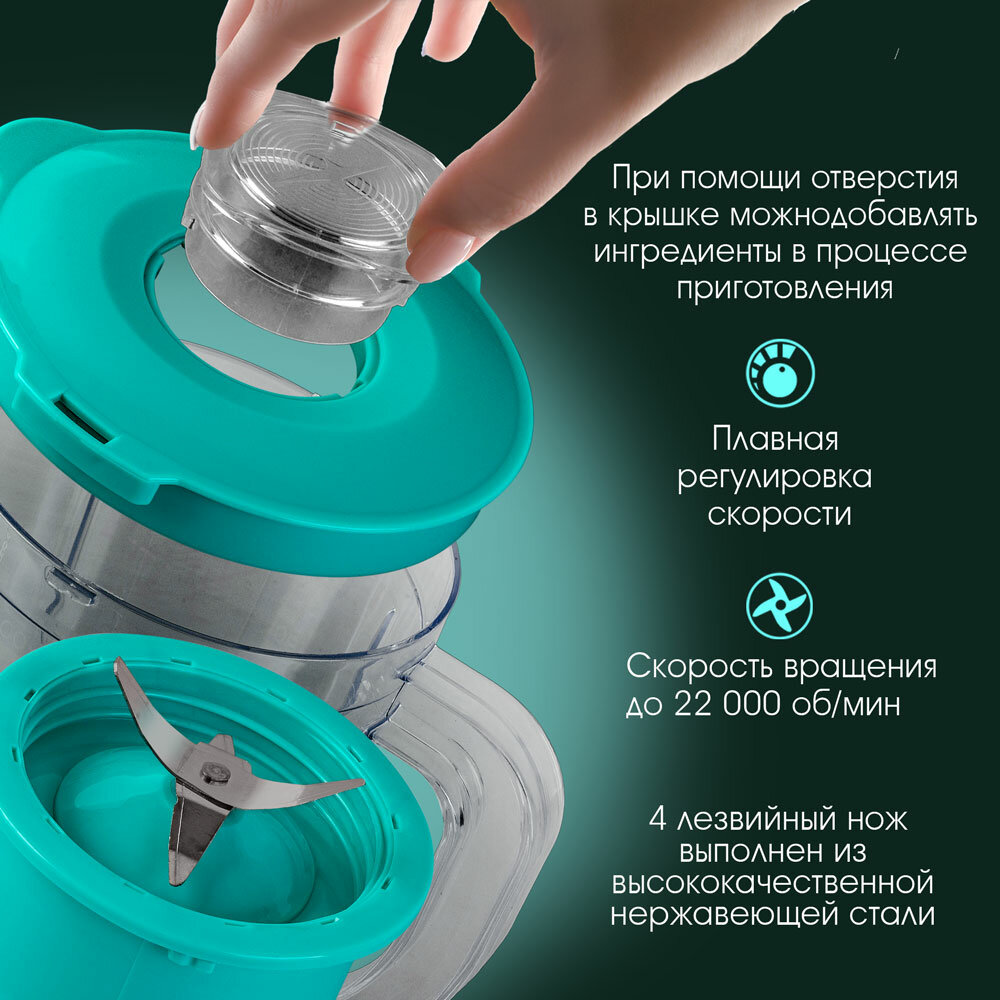 При помощи отверстия в крышке можнодобавлять ингредиенты в процессе приготовления

Плавная регулировка скорости

Скорость вращения до 22 000 об/мин

4 лезвийный нож выполнен из высококачественной нержавеющей стали