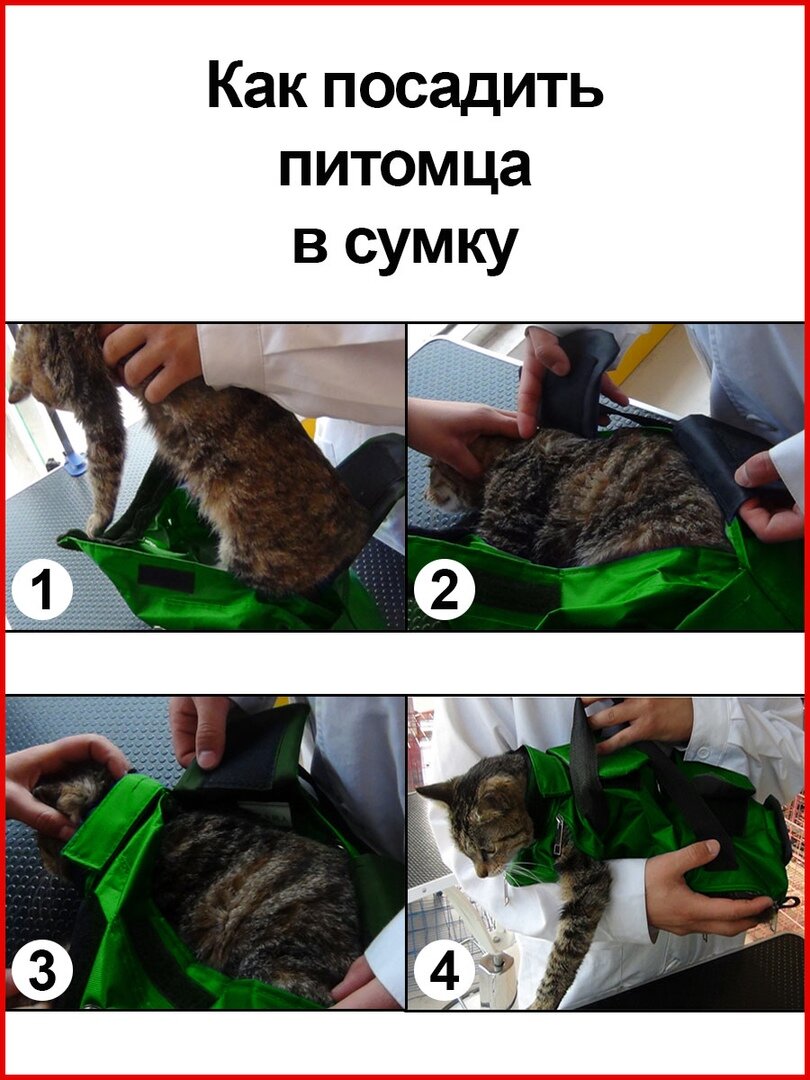 Как посадить питомца в сумку

1

2

3

4