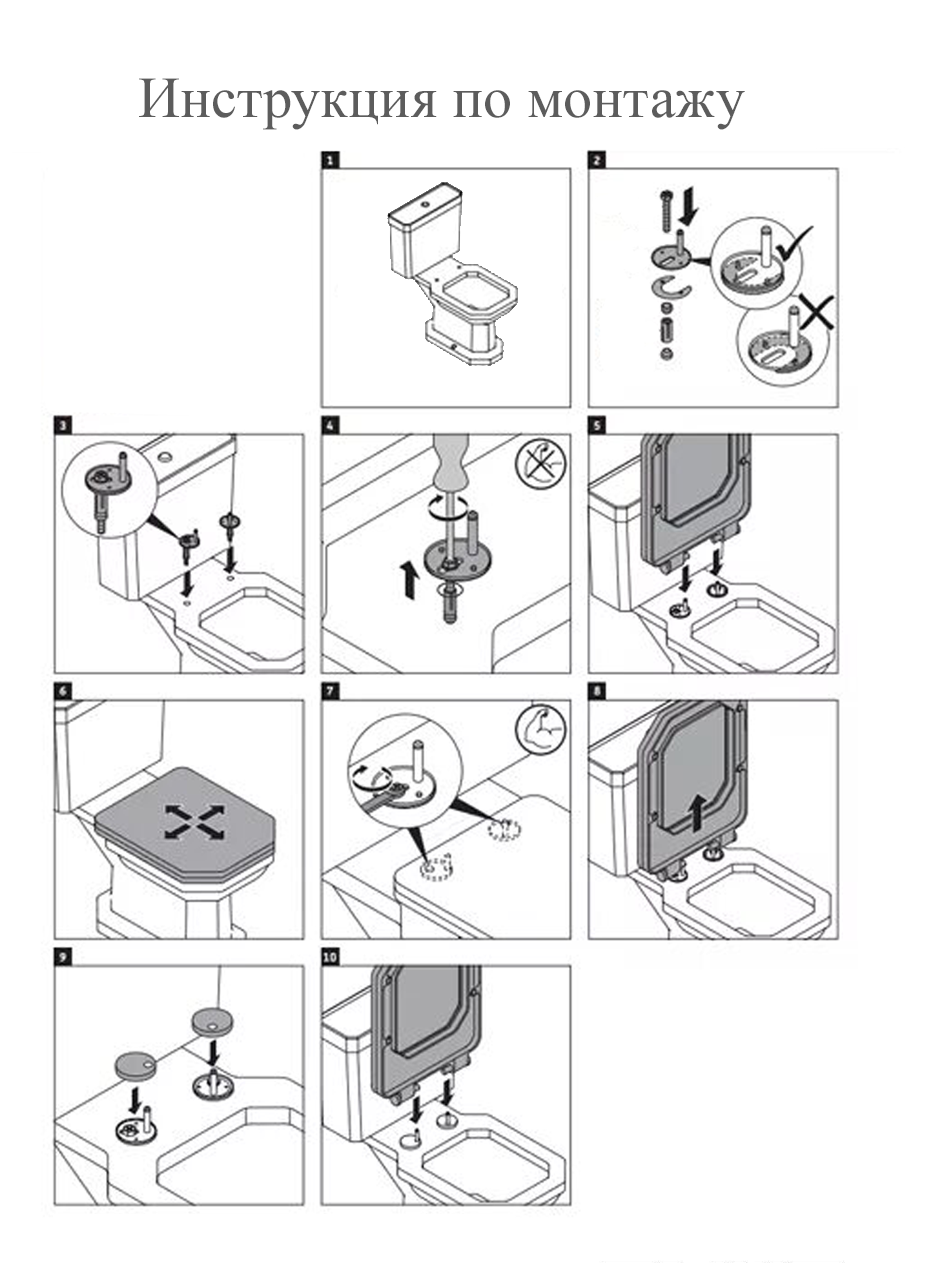 Инструкция по монтажу

1

2

3

4

5

6

7

8

9

10