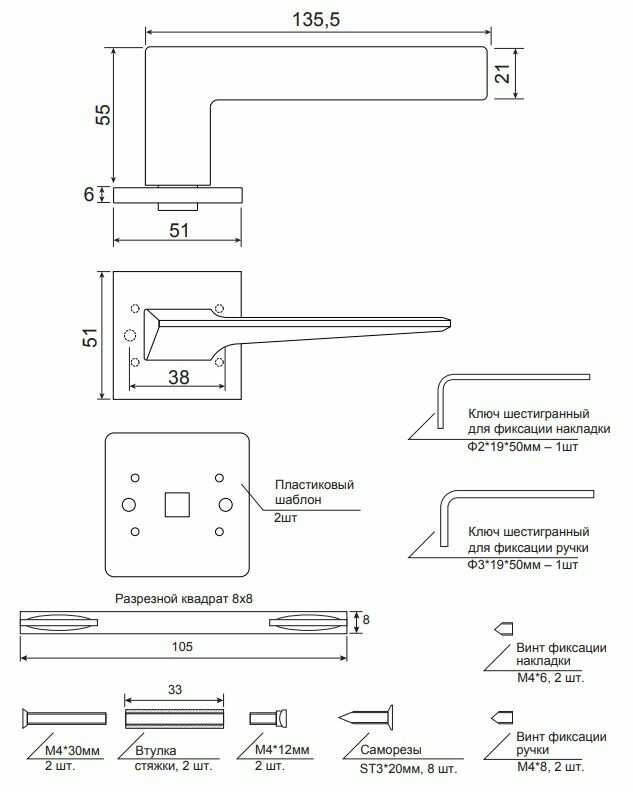 135,5

21

55

6

51

51

38

Ключ шестигранный для фиксации накладки
Ф2*19*50мм – 1шт

Пластиковый шаблон
2шт

Ключ шестигранный для фиксации ручки
Ф3*19*50мм – 1шт

Разрезной квадрат 8х8

8

105

Винт фиксации накладки
М4*6, 2 шт.

33

М4*30мм
2 шт.

Втулка стяжки, 2 шт.

М4*12мм
2 шт.

Саморезы
ST3*20мм, 8 шт.

Винт фиксации ручки
М4*8, 2 шт.