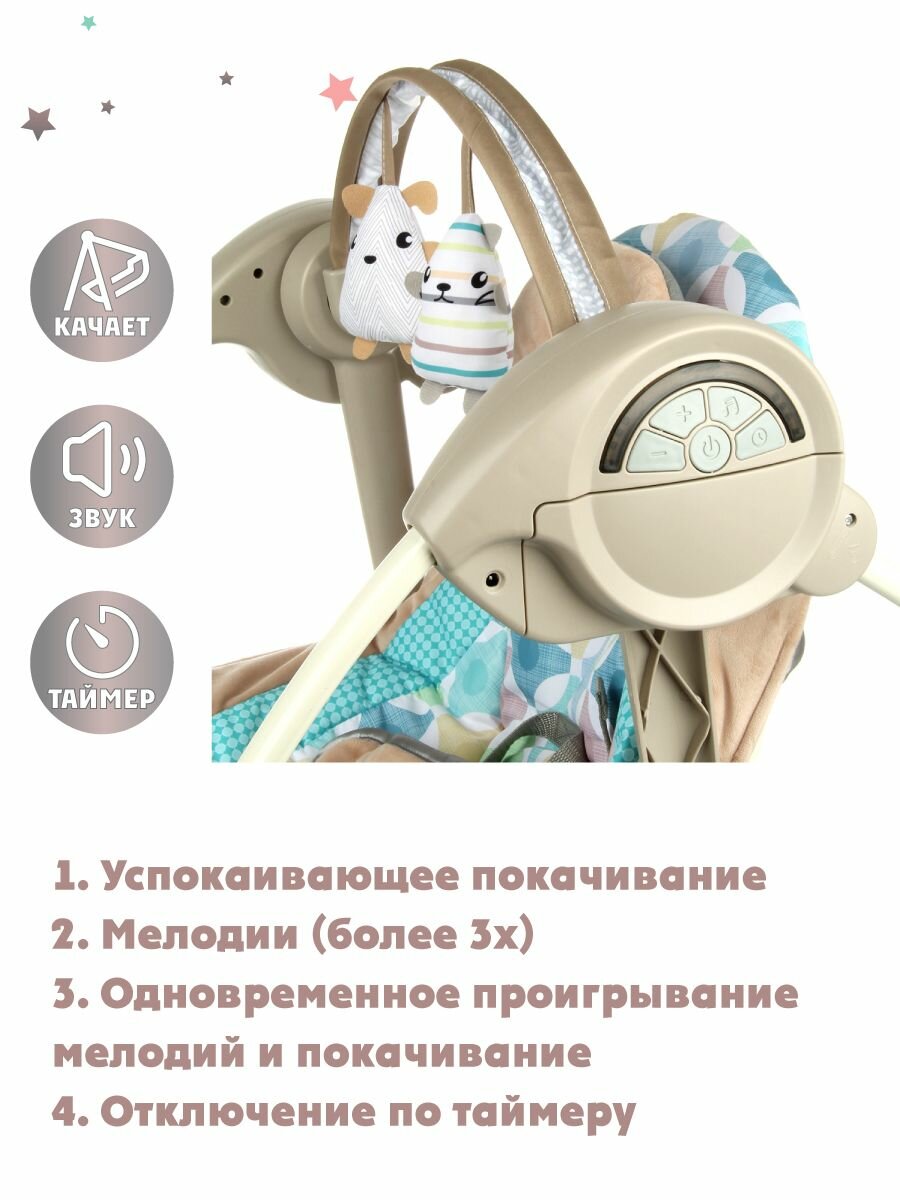 КАЧАЕТ

ЗВУК

ТАЙМЕР

1. Успокаивающее покачивание
2. Мелодии (более 3х)
3. Одновременное проигрывание мелодий и покачивание
4. Отключение по таймеру