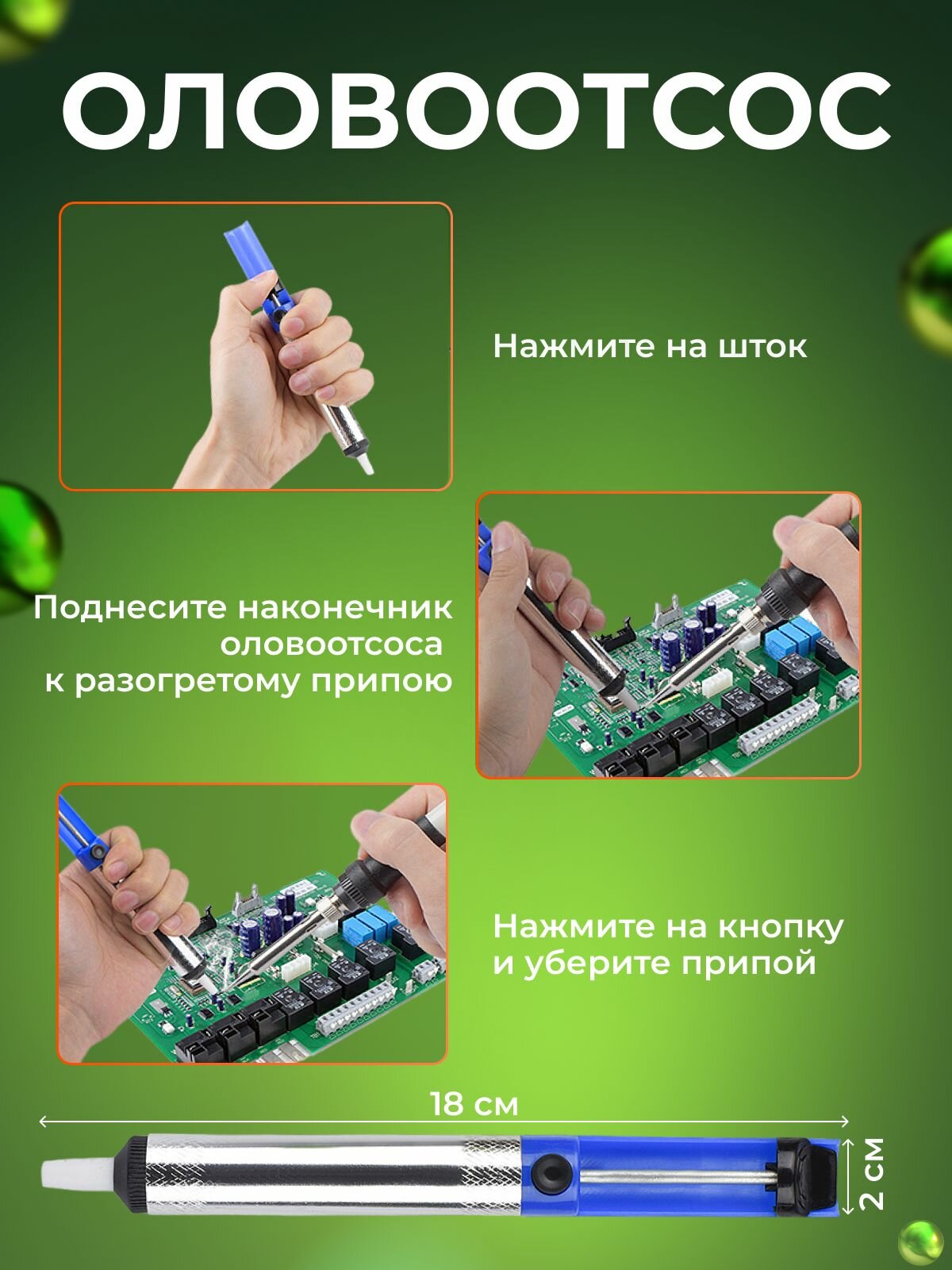 ОЛОВООТСОС

Нажмите на шток

Поднесите наконечник оловоотсоса к разогретому припою

Нажмите на кнопку и уберите припой

18 см

2 см