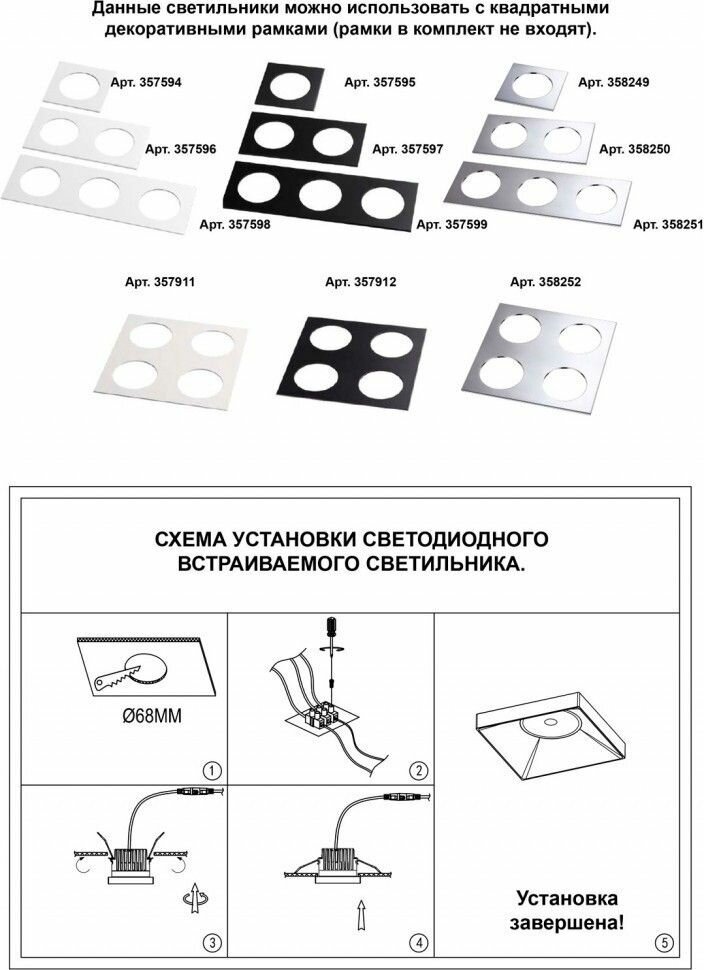 Данные светильники можно использовать с квадратными декоративными рамками (рамки в комплект не входят).

Арт. 357594
Арт. 357596
Арт. 357598
Арт. 357595
Арт. 357597
Арт. 357599
Арт. 358249
Арт. 358250
Арт. 358251

Арт. 357911
Арт. 357912
Арт. 358252

СХЕМА УСТАНОВКИ СВЕТОДИОДНОГО ВСТРАИВАЕМОГО СВЕТИЛЬНИКА.

Ø68MM
1
2
3
4
Установка завершена!
5