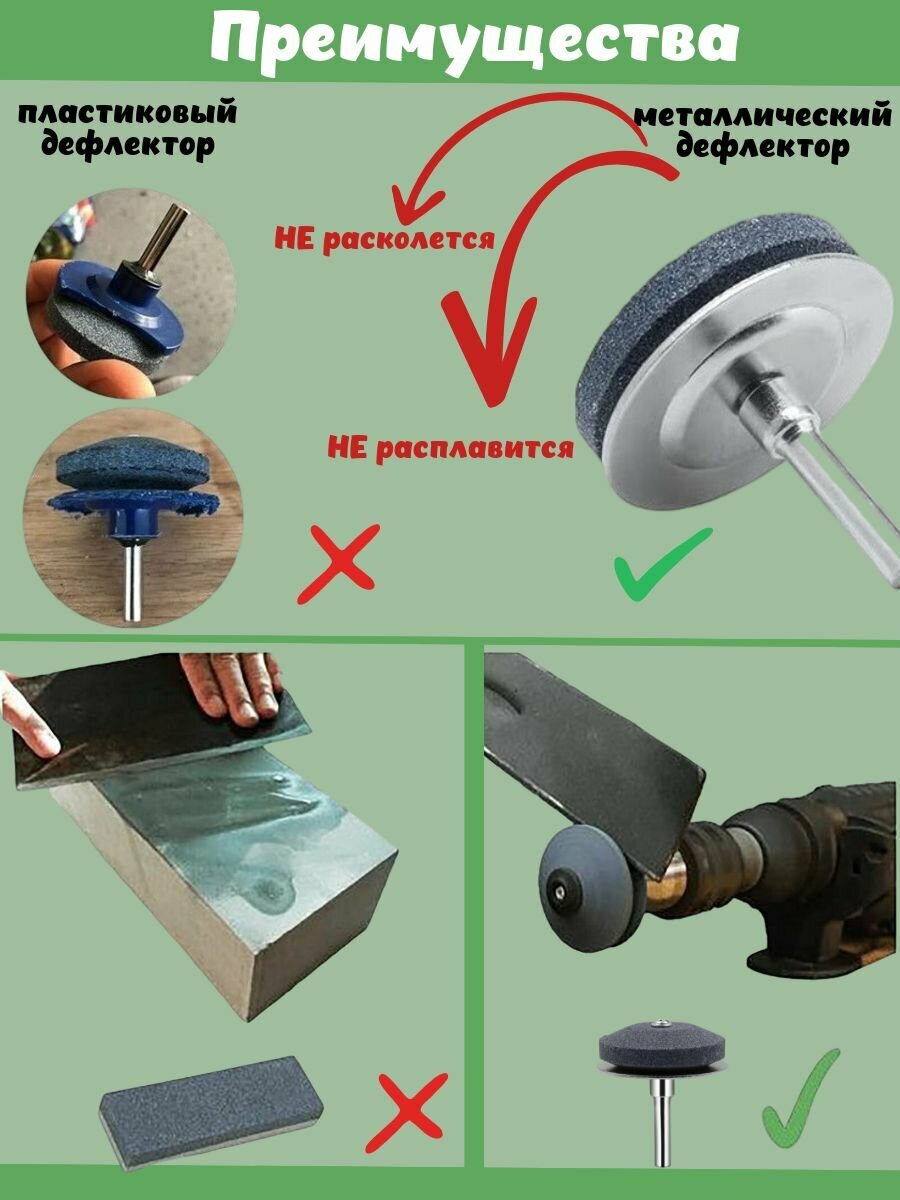 Преимущества

пластиковый дефлектор

металлический дефлектор

НЕ расколется

НЕ расплавится