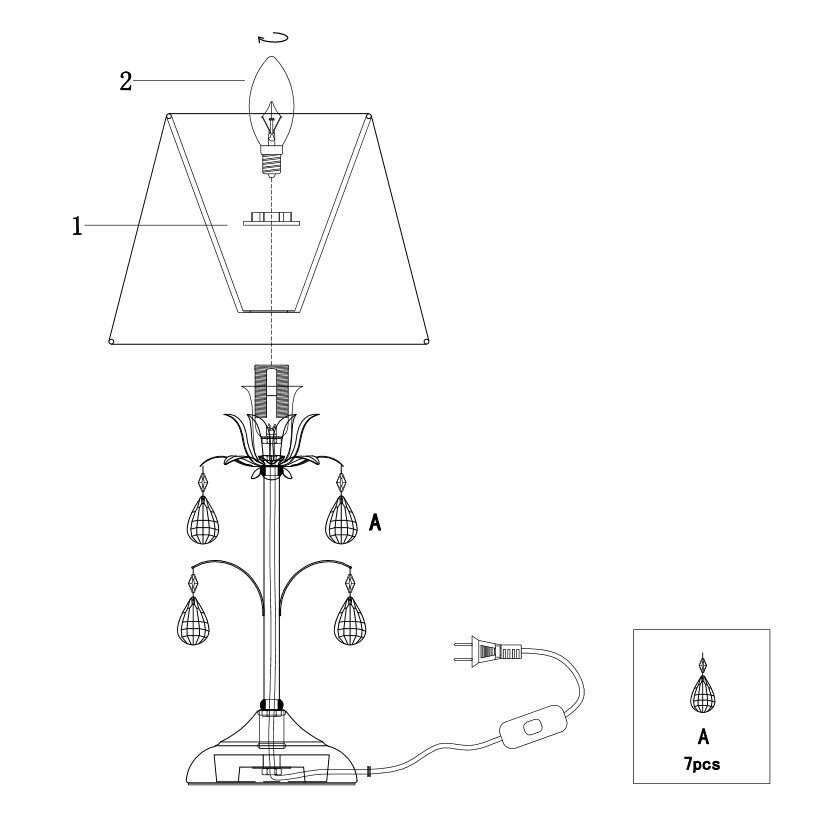 2
1
A
A
7pcs