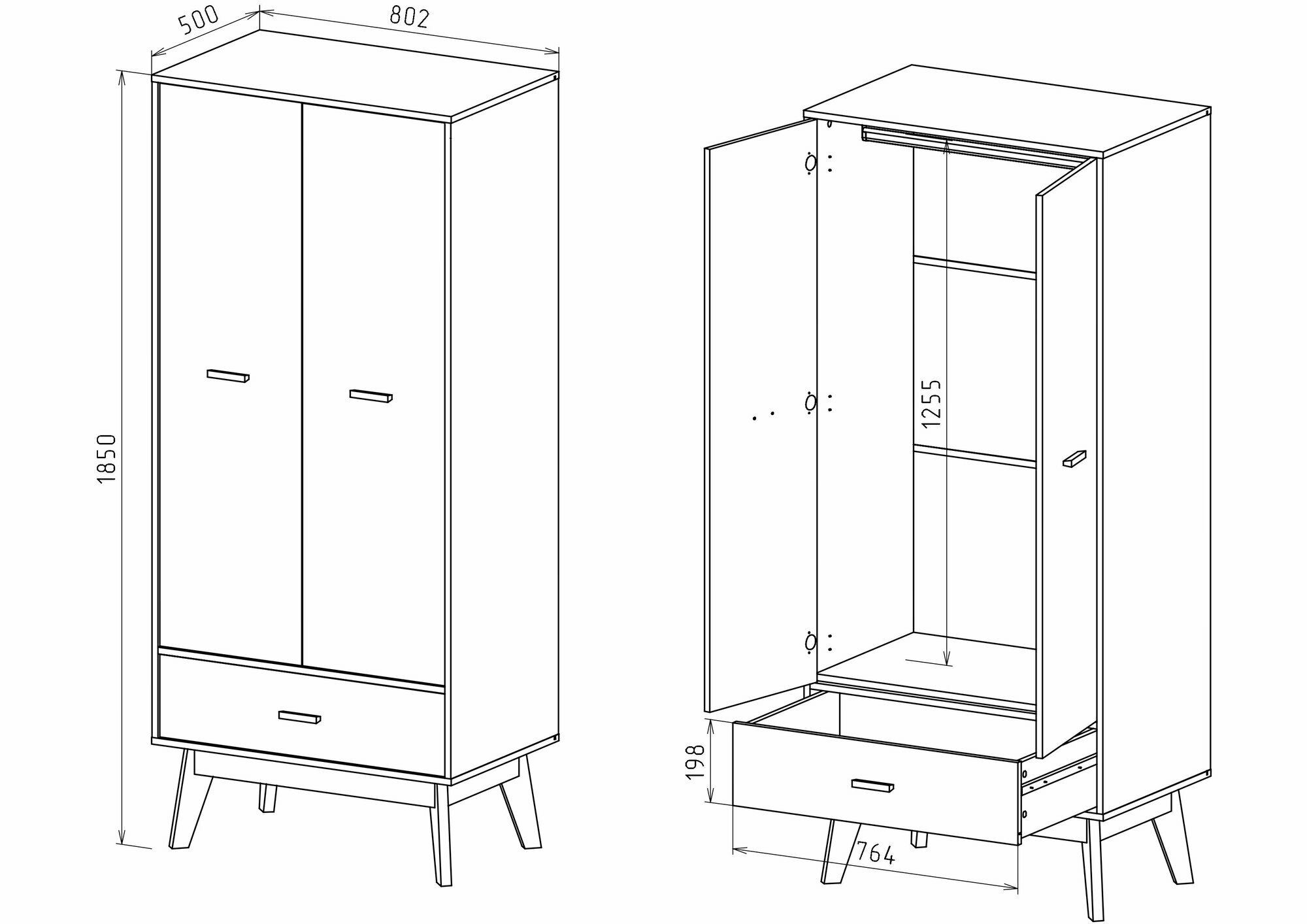 500
802
1850
1255
198
764