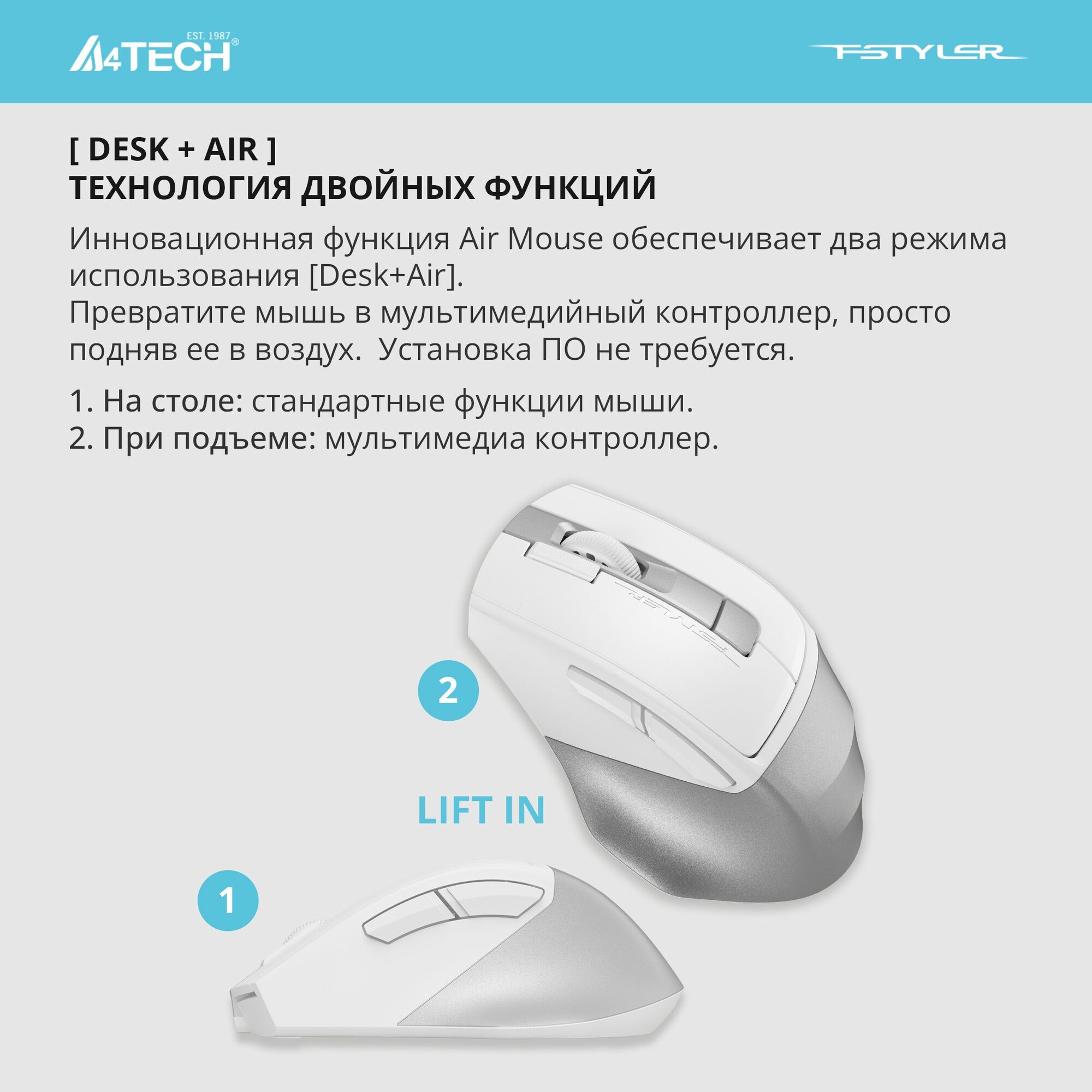 EST. 1987
A4TECH®

FSTYLER

[ DESK + AIR ]
ТЕХНОЛОГИЯ ДВОЙНЫХ ФУНКЦИЙ

Инновационная функция Air Mouse обеспечивает два режима использования [Desk+Air].
Превратите мышь в мультимедийный контроллер, просто подняв ее в воздух.  Установка ПО не требуется.

1. На столе: стандартные функции мыши.
2. При подъеме: мультимедиа контроллер.

FSTYLER

2

LIFT IN

1