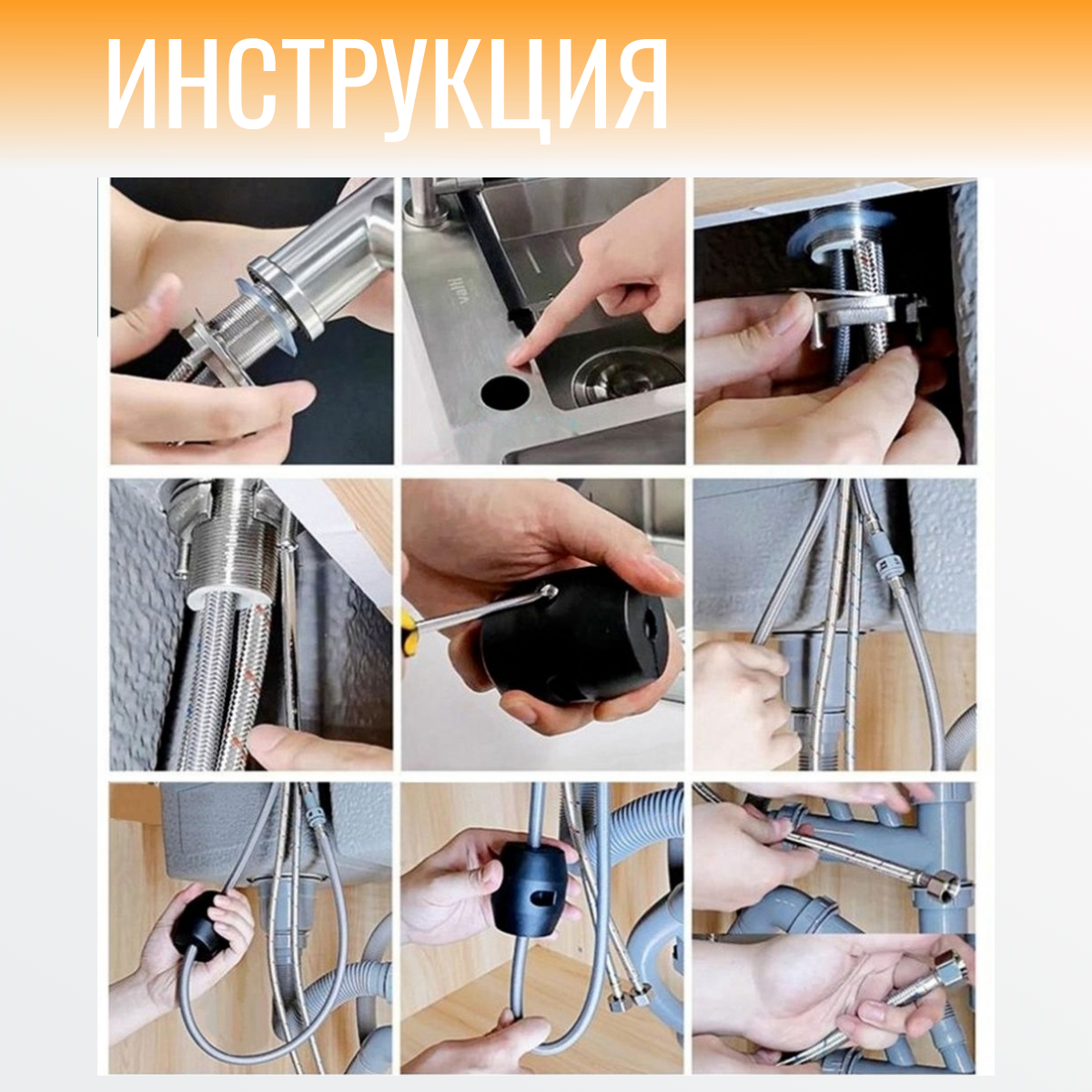 ИНСТРУКЦИЯ