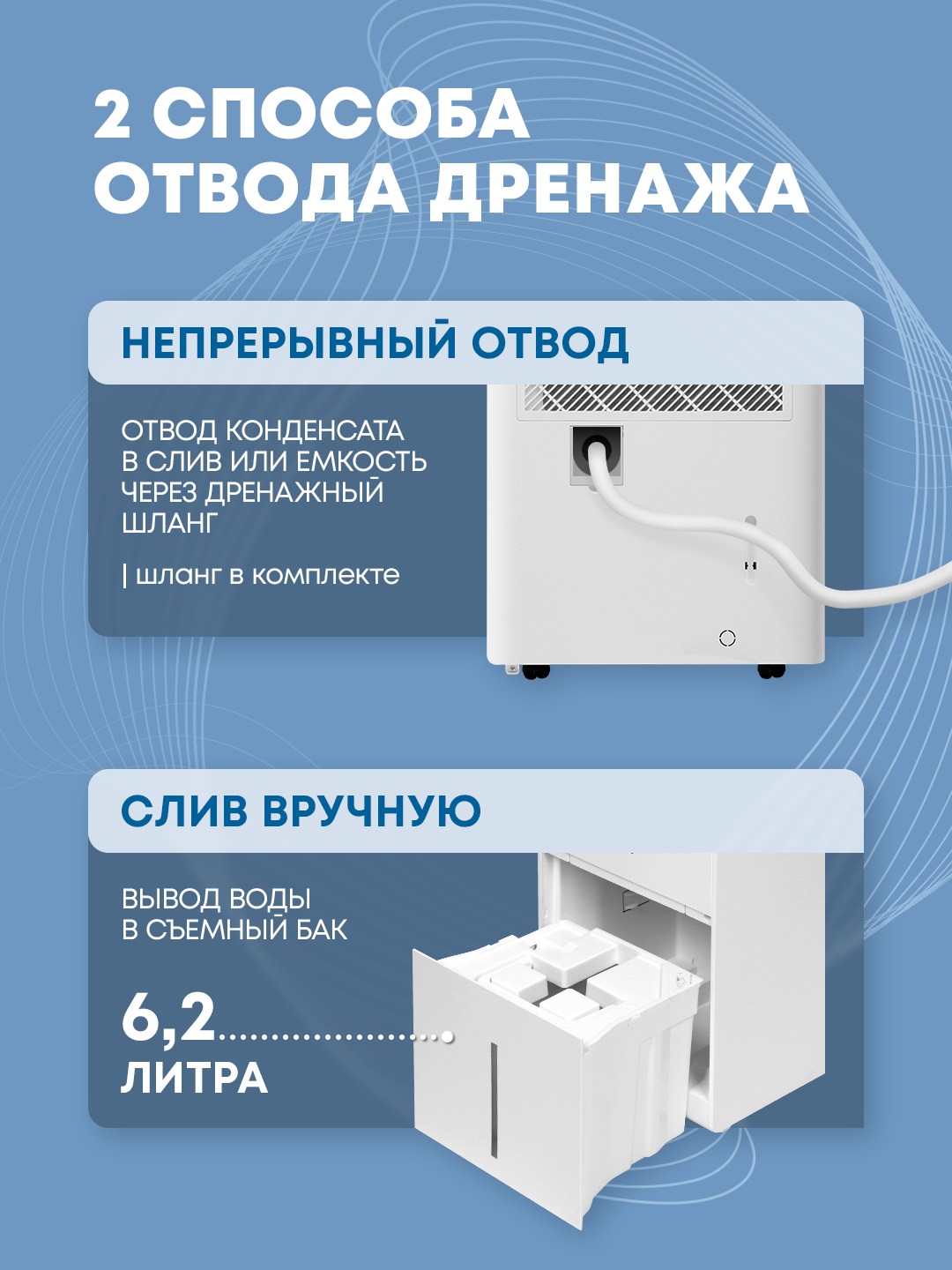 2 СПОСОБА ОТВОДА ДРЕНАЖА

НЕПРЕРЫВНЫЙ ОТВОД

ОТВОД КОНДЕНСАТА В СЛИВ ИЛИ ЕМКОСТЬ ЧЕРЕЗ ДРЕНАЖНЫЙ ШЛАНГ

| шланг в комплекте

СЛИВ ВРУЧНУЮ

ВЫВОД ВОДЫ В СЪЕМНЫЙ БАК

6,2

ЛИТРА