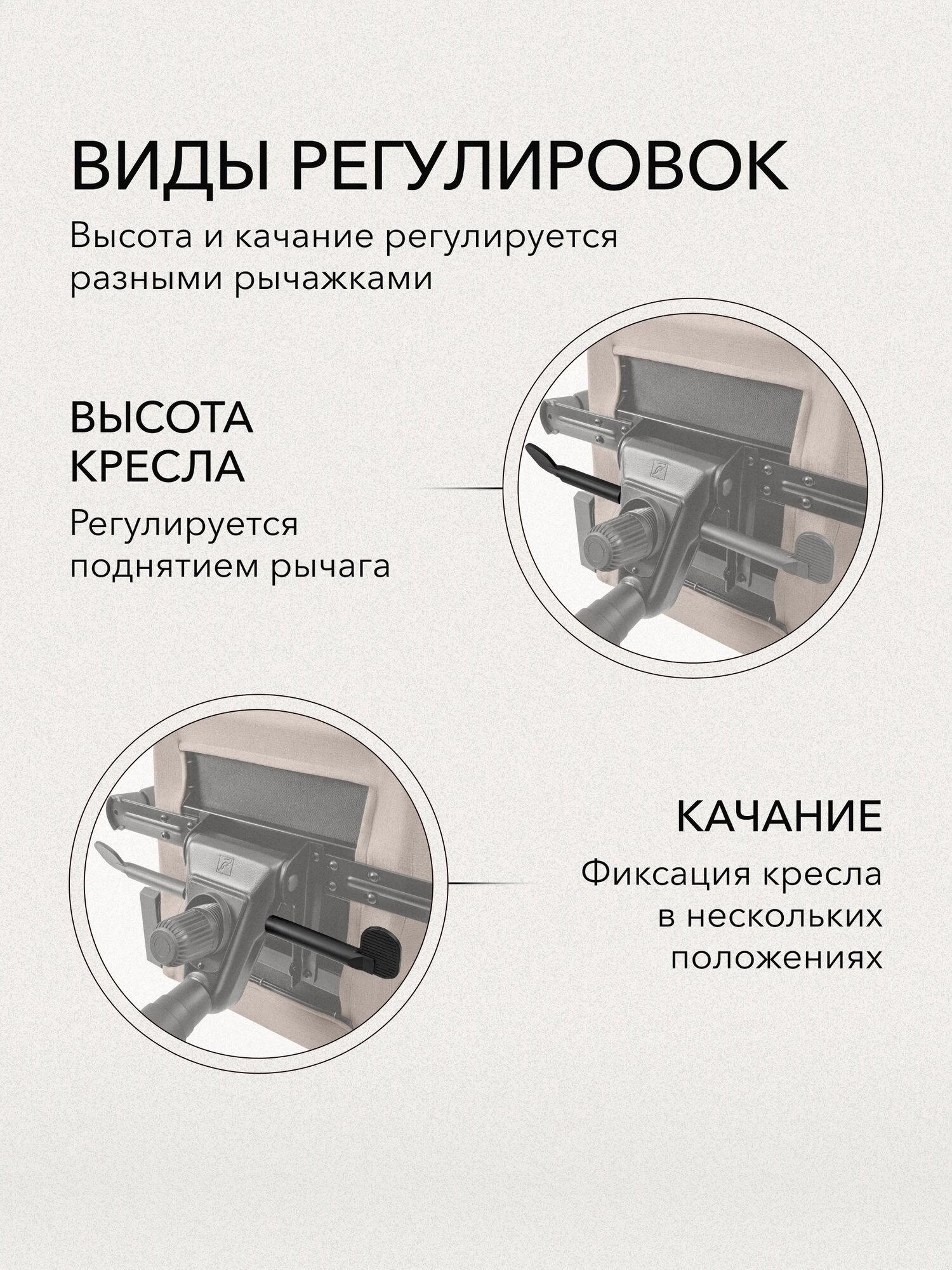 ВИДЫ РЕГУЛИРОВОК

Высота и качание регулируется разными рычажками

ВЫСОТА КРЕСЛА

Регулируется поднятием рычага

КАЧАНИЕ

Фиксация кресла в нескольких положениях