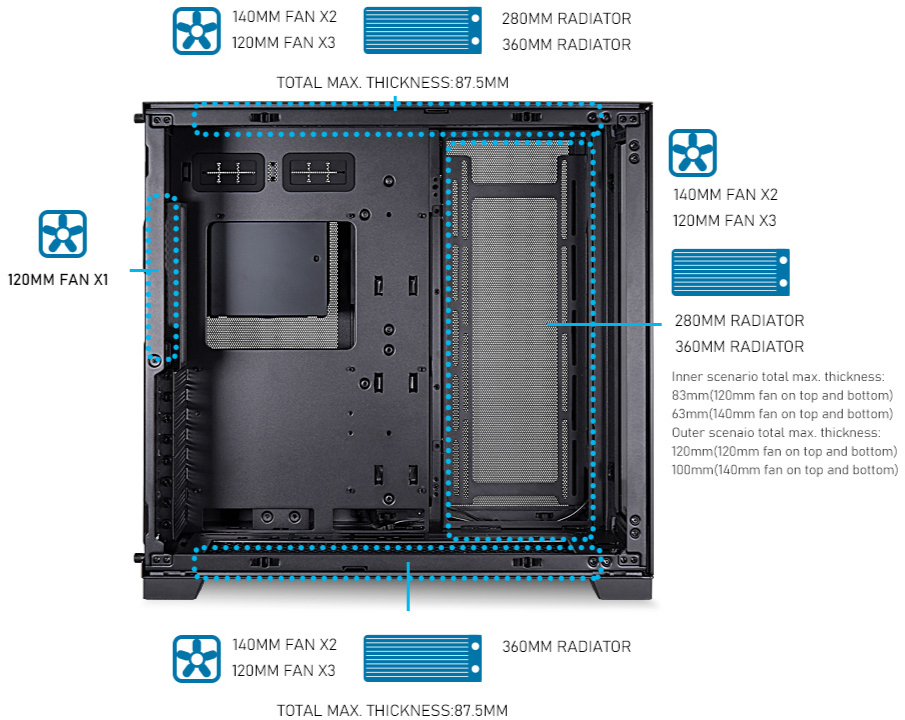 140MM FAN X2
120MM FAN X3

280MM RADIATOR
360MM RADIATOR

TOTAL MAX. THICKNESS:87.5MM

120MM FAN X1

140MM FAN X2
120MM FAN X3

280MM RADIATOR
360MM RADIATOR

Inner scenario total max. thickness:
83mm(120mm fan on top and bottom)
63mm(140mm fan on top and bottom)
Outer scenaio total max. thickness:
120mm(120mm fan on top and bottom)
100mm(140mm fan on top and bottom)

140MM FAN X2
120MM FAN X3

360MM RADIATOR

TOTAL MAX. THICKNESS:87.5MM