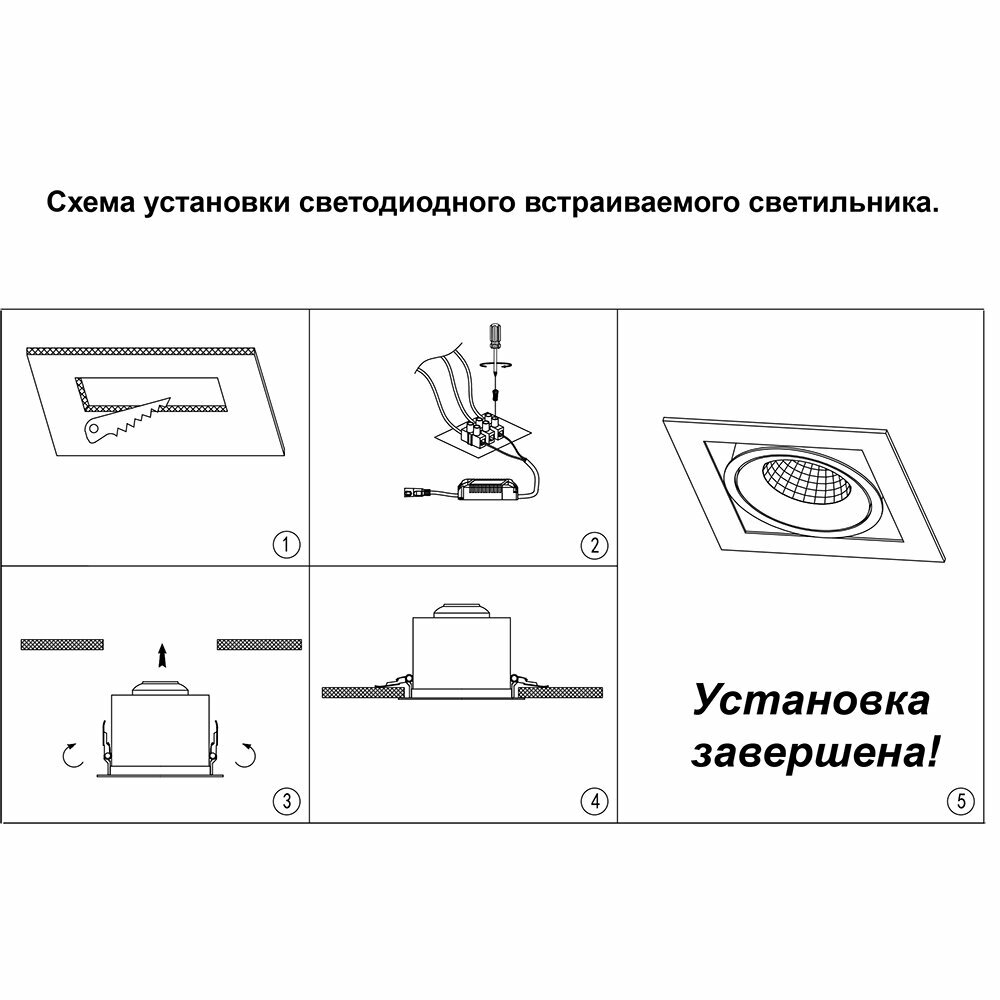 Схема установки светодиодного встраиваемого светильника.

1

2

3

4

Установка завершена!

5