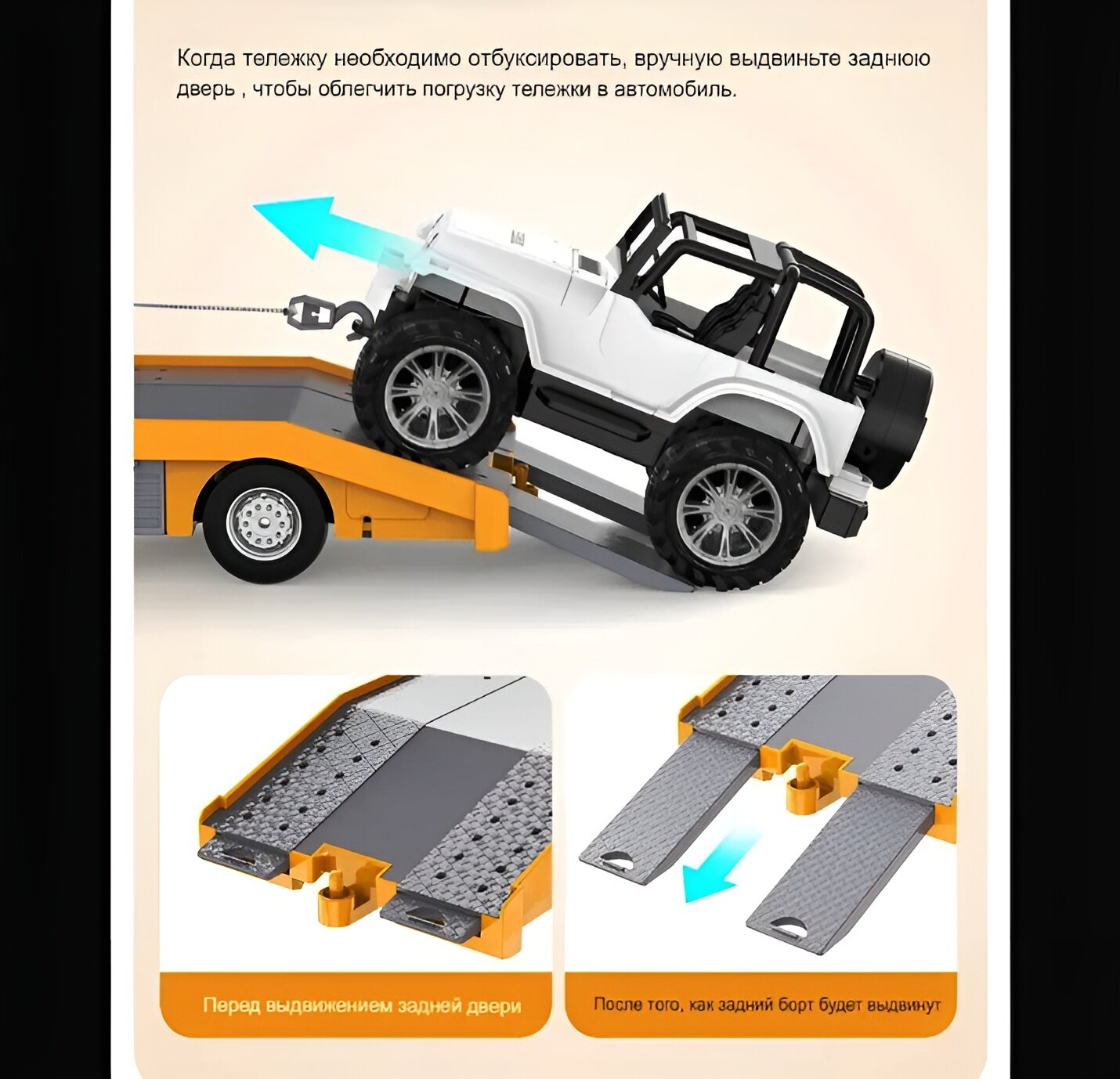 Когда тележку необходимо отбуксировать, вручную выдвиньте заднюю дверь , чтобы облегчить погрузку тележки в автомобиль.

Перед выдвижением задней двери

После того, как задний борт будет выдвинут