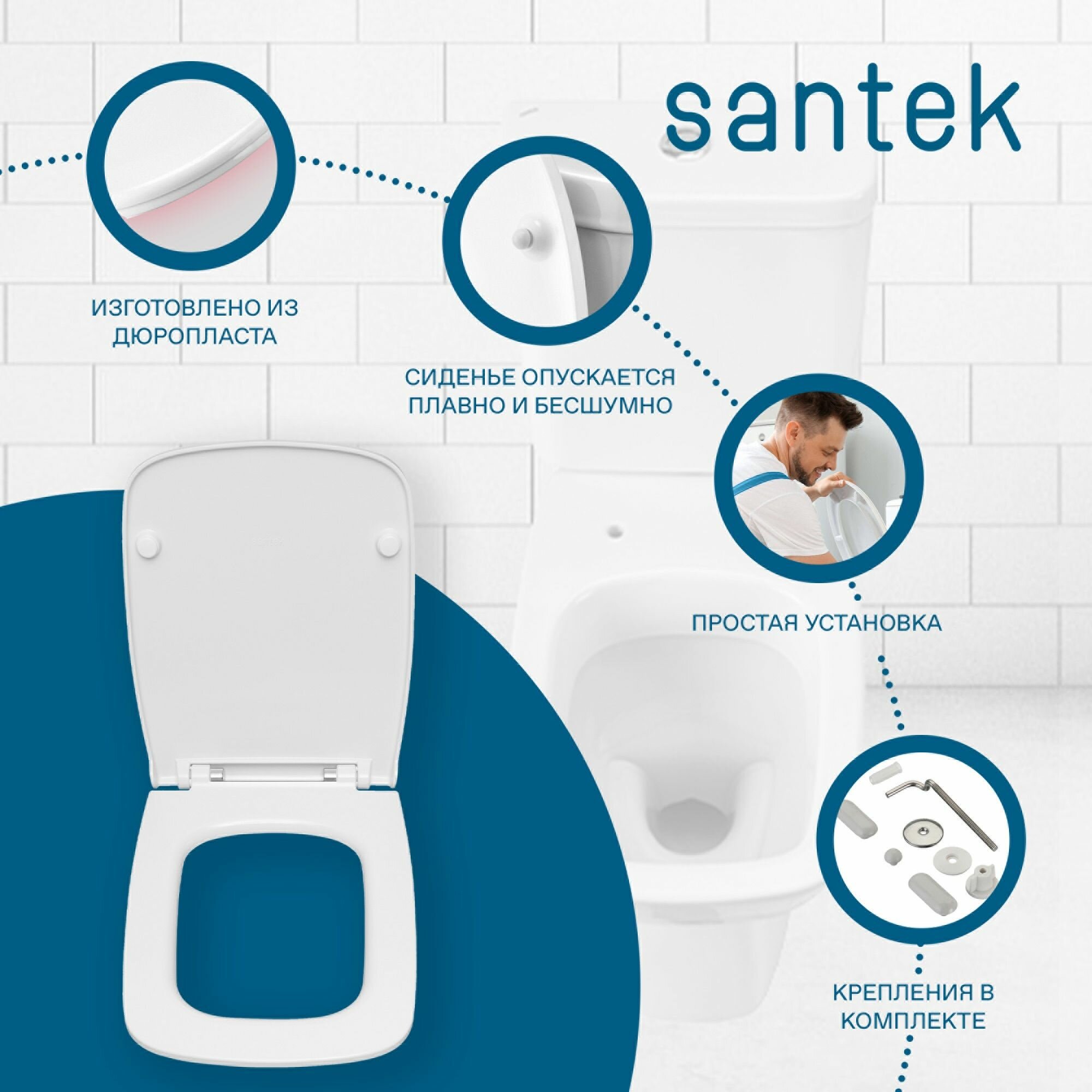 santek

ИЗГОТОВЛЕНО ИЗ ДЮРОПЛАСТА

СИДЕНЬЕ ОПУСКАЕТСЯ ПЛАВНО И БЕСШУМНО

ПРОСТАЯ УСТАНОВКА

КРЕПЛЕНИЯ В КОМПЛЕКТЕ