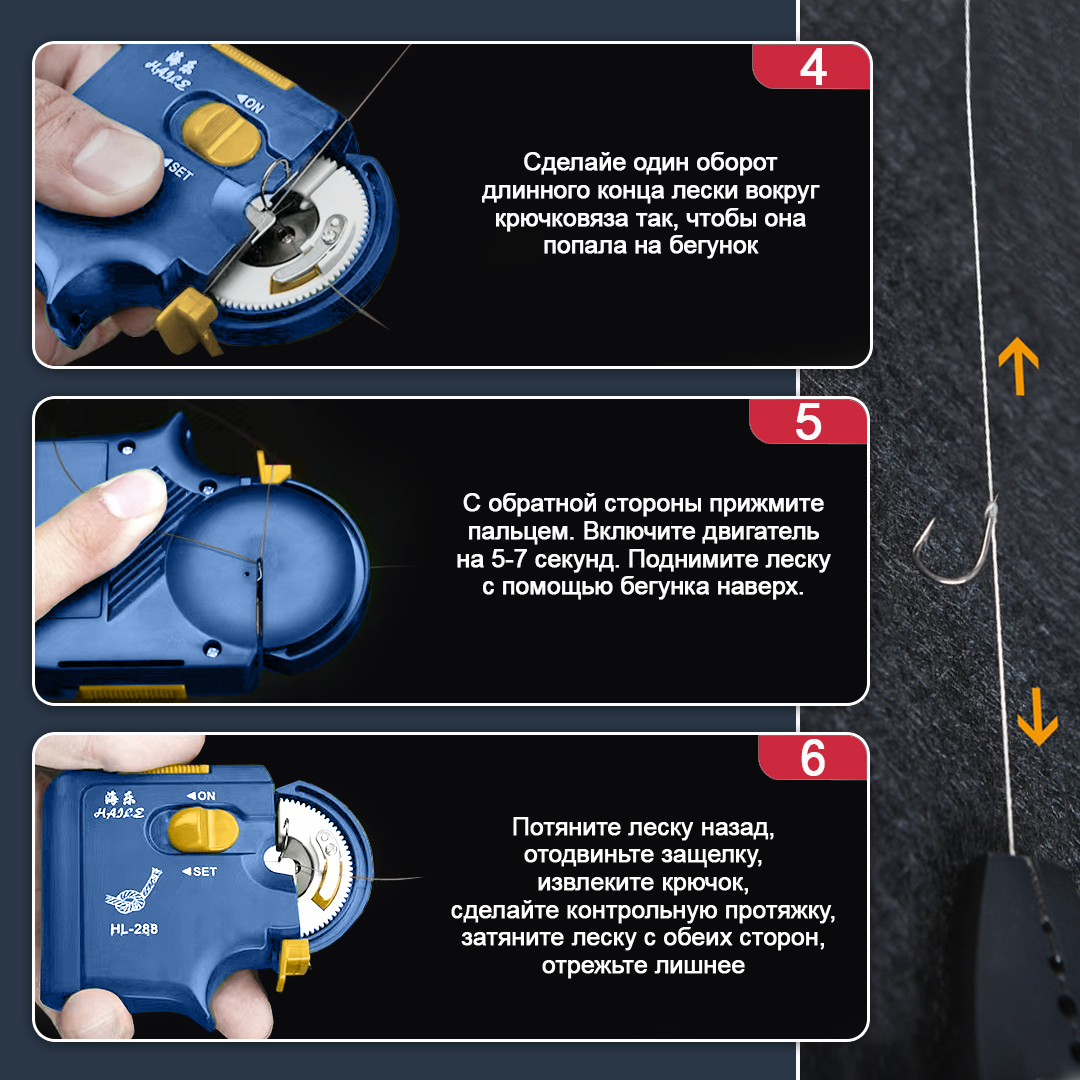 4

海乐 HAILE

◄ON

◄SET

Сделайе один оборот длинного конца лески вокруг крючковяза так, чтобы она попала на бегунок

5

С обратной стороны прижмите пальцем. Включите двигатель на 5-7 секунд. Поднимите леску с помощью бегунка наверх.

6

海乐 HAILE

◄ON

◄SET

HL-288

Потяните леску назад, отодвиньте защелку, извлеките крючок, сделайте контрольную протяжку, затяните леску с обеих сторон, отрежьте лишнее