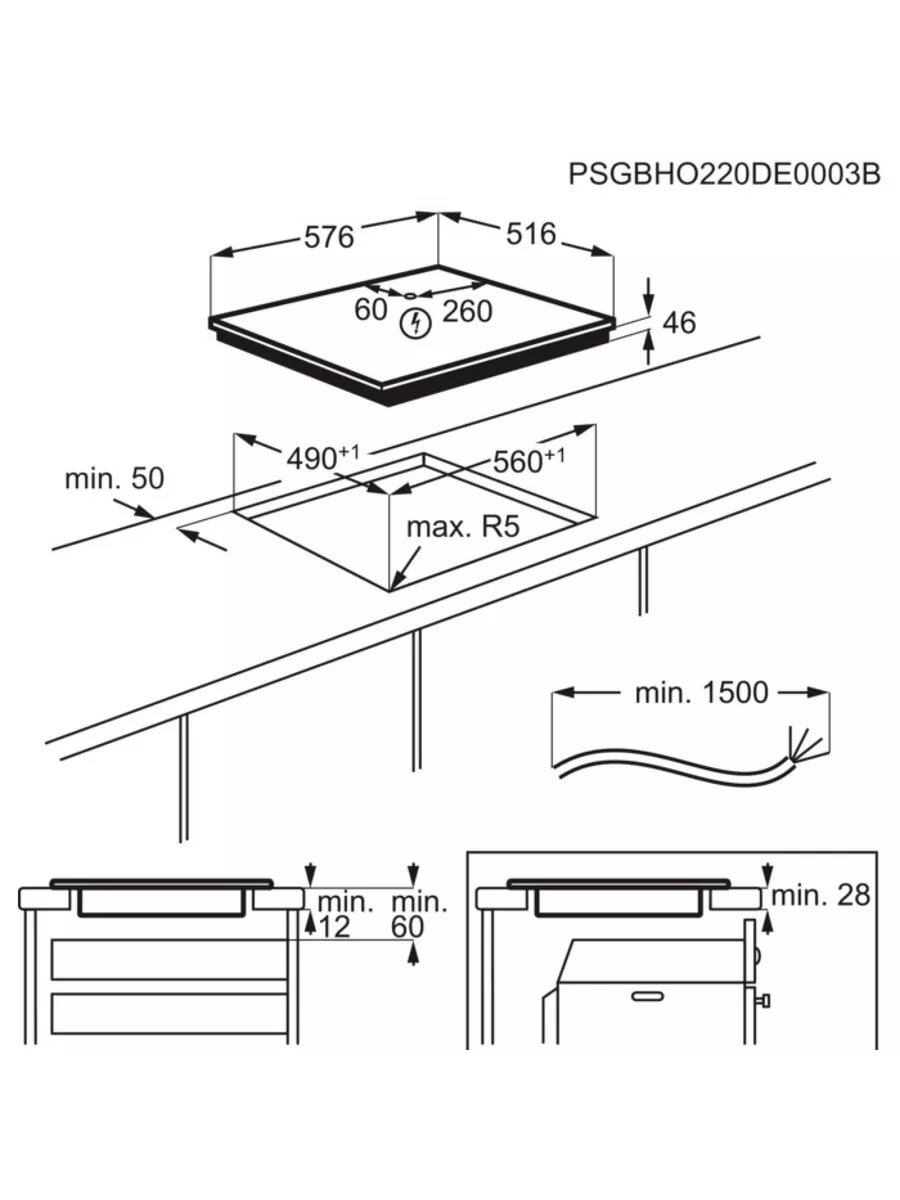 PSGBHO220DE0003B

576

516

60

260

46

$490^{+1}$

$560^{+1}$

min. 50

max. R5

min. 1500

min.
12

min.
60

min. 28