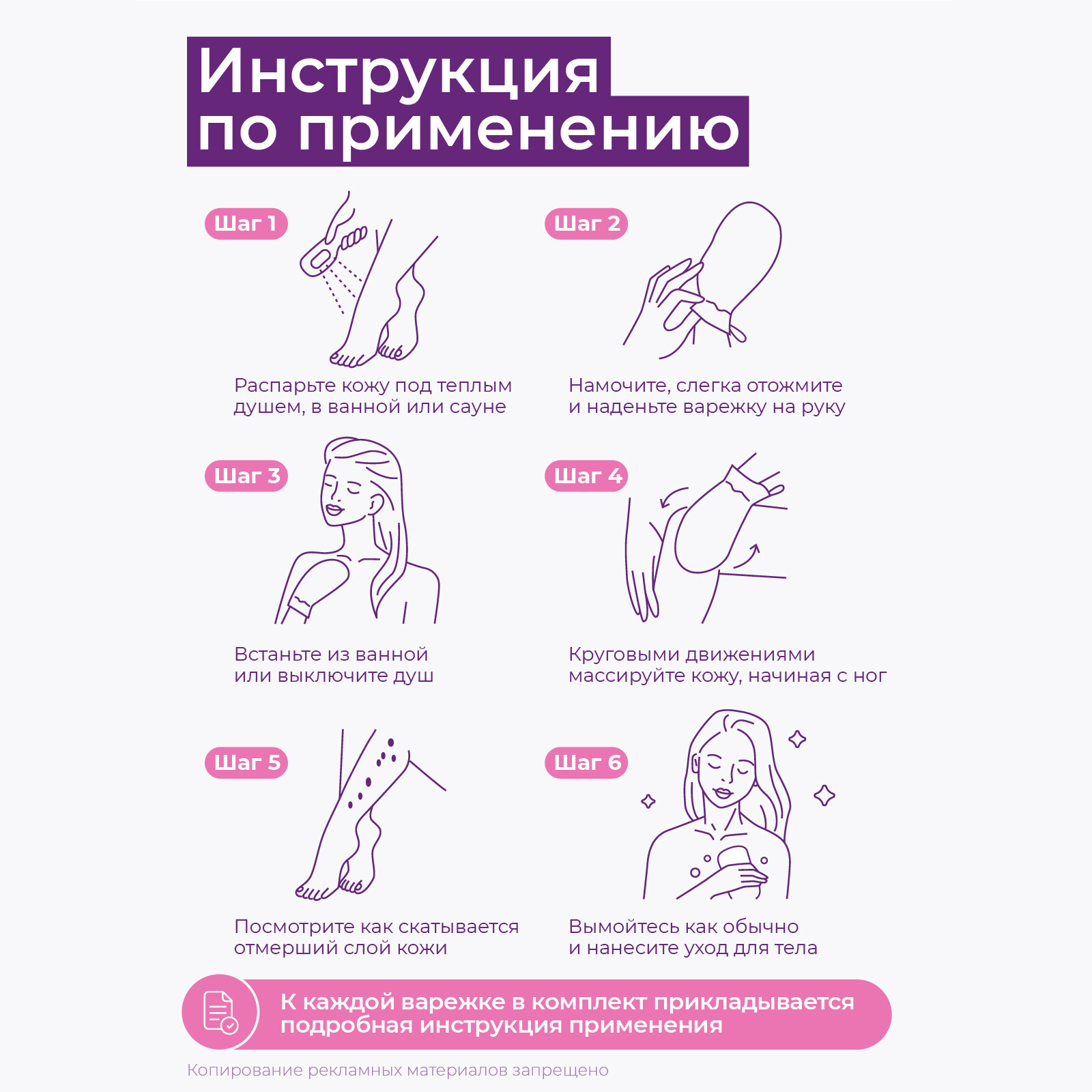 Инструкция по применению

Шаг 1

Распарьте кожу под теплым душем, в ванной или сауне

Шаг 2

Намочите, слегка отожмите и наденьте варежку на руку

Шаг 3

Встаньте из ванной или выключите душ

Шаг 4

Круговыми движениями массируйте кожу, начиная с ног

Шаг 5

Посмотрите как скатывается отмерший слой кожи

Шаг 6

Вымойтесь как обычно и нанесите уход для тела

К каждой варежке в комплект прикладывается подробная инструкция применения

Копирование рекламных материалов запрещено