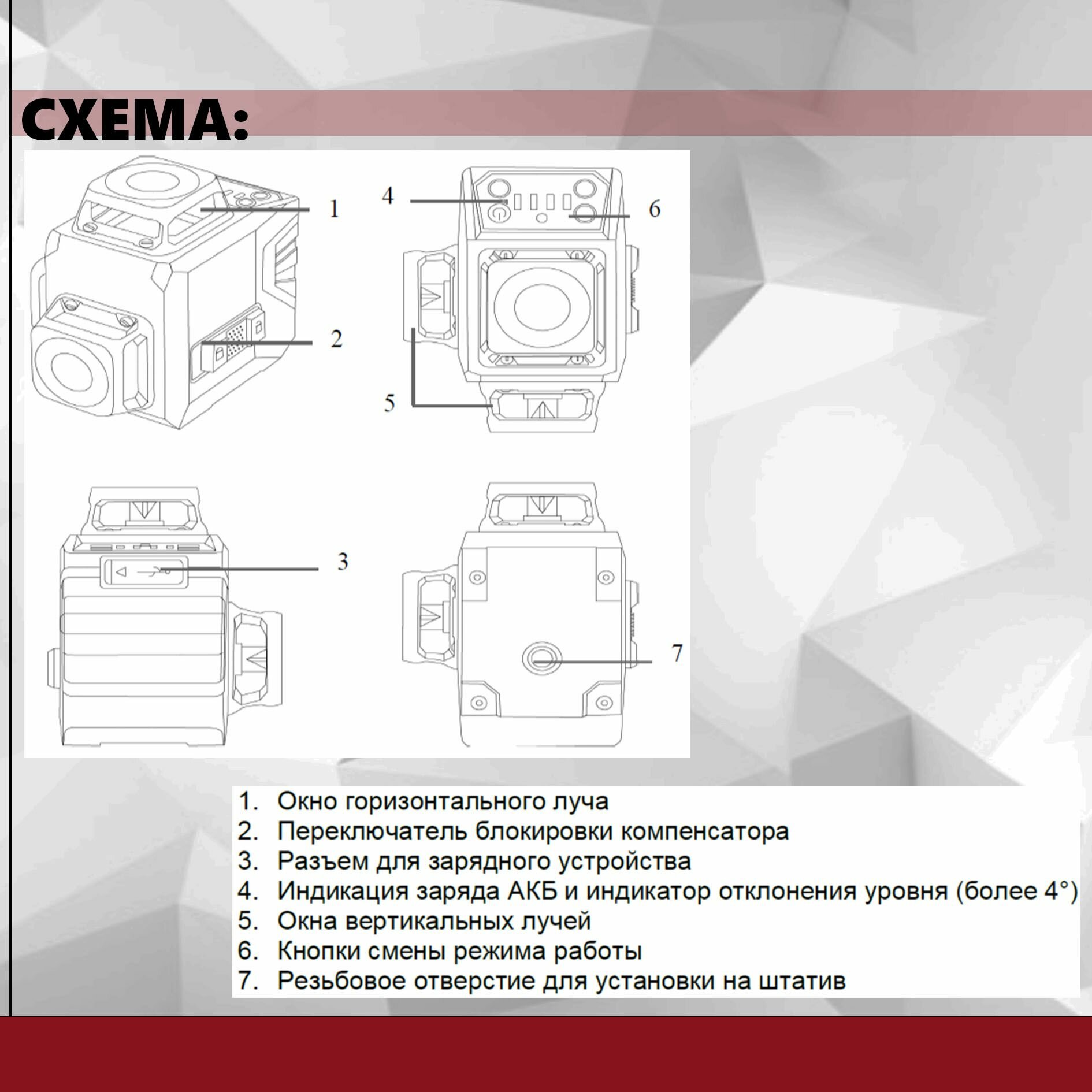 СХЕМА:

1
4
6
2
5
3
7

1. Окно горизонтального луча
2. Переключатель блокировки компенсатора
3. Разъем для зарядного устройства
4. Индикация заряда АКБ и индикатор отклонения уровня (более 4°)
5. Окна вертикальных лучей
6. Кнопки смены режима работы
7. Резьбовое отверстие для установки на штатив