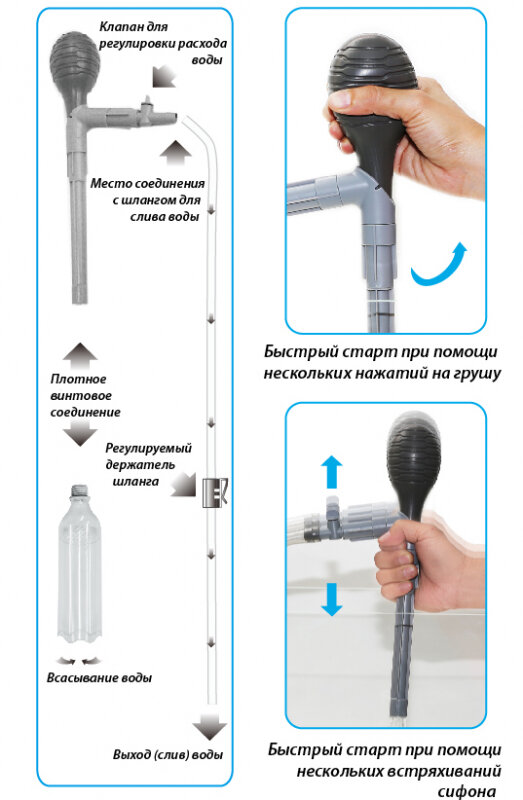 Клапан для регулировки расхода воды

Место соединения с шлангом для слива воды

Плотное винтовое соединение

Регулируемый держатель шланга

Всасывание воды

Выход (слив) воды

Быстрый старт при помощи нескольких нажатий на грушу

Быстрый старт при помощи нескольких встряхиваний сифона