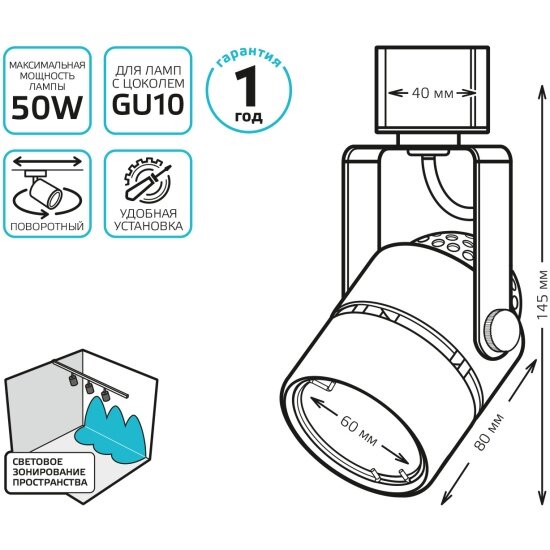 МАКСИМАЛЬНАЯ МОЩНОСТЬ ЛАМПЫ
50W

ДЛЯ ЛАМП С ЦОКОЛЕМ
GU10

гарантия
1
год

ПОВОРОТНЫЙ

УДОБНАЯ УСТАНОВКА

СВЕТОВОЕ ЗОНИРОВАНИЕ ПРОСТРАНСТВА

40 мм

145 мм

60 мм

80 мм