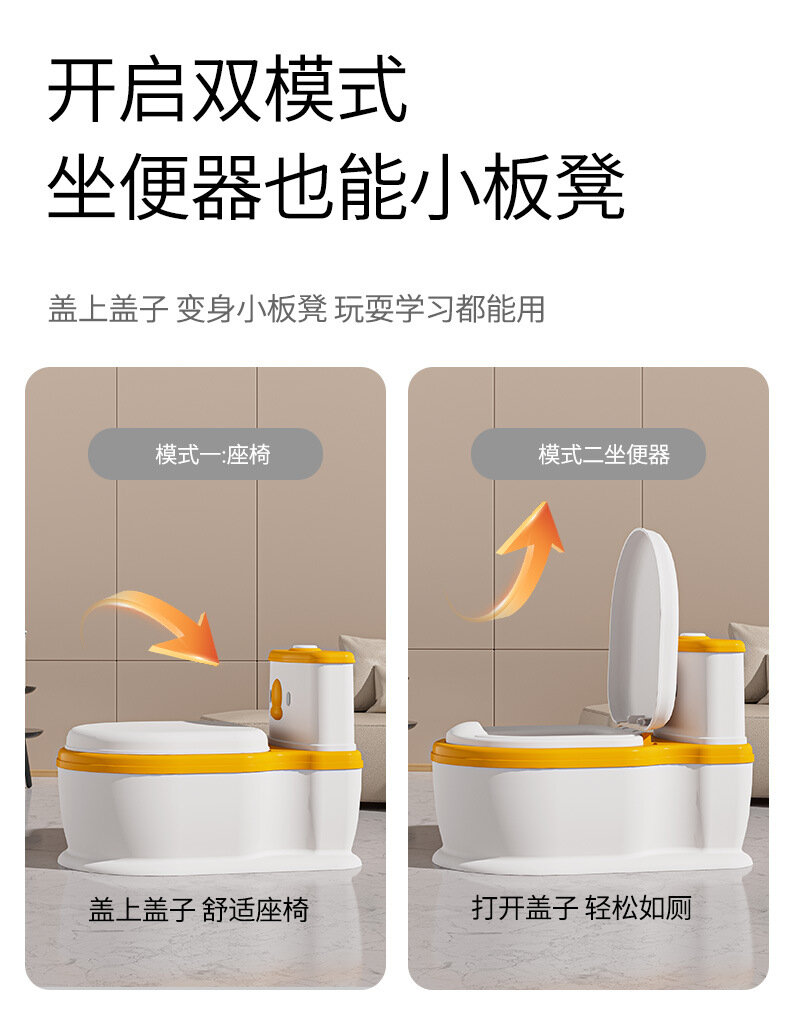 开启双模式
坐便器也能小板凳

盖上盖子 变身小板凳 玩耍学习都能用

模式一:座椅

盖上盖子 舒适座椅

模式二坐便器

打开盖子 轻松如厕