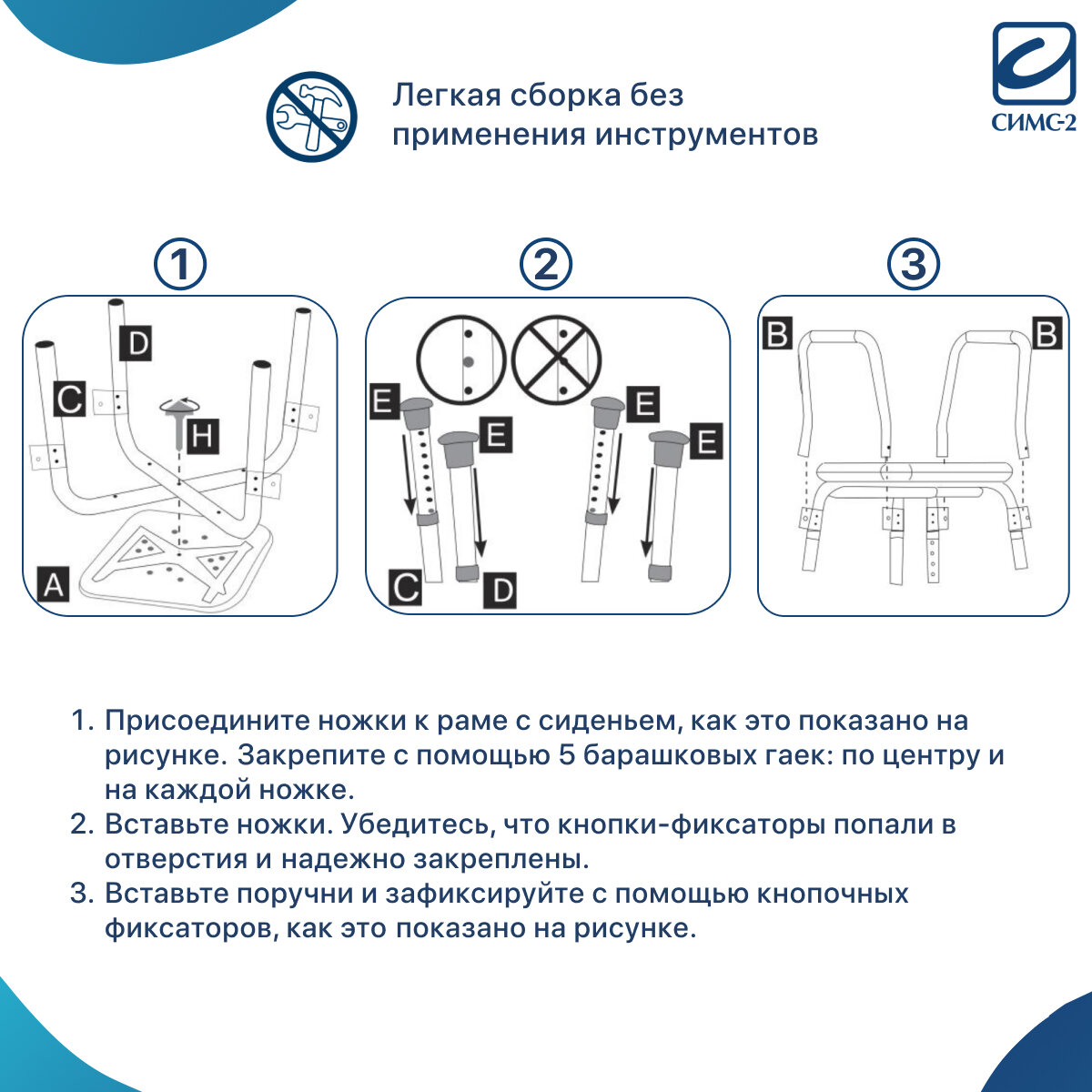 Легкая сборка без применения инструментов

СИМС-2

1

D

C

H

A

2

E

E

E

E

C

D

3

B

B

1. Присоедините ножки к раме с сиденьем, как это показано на рисунке. Закрепите с помощью 5 барашковых гаек: по центру и на каждой ножке.
2. Вставьте ножки. Убедитесь, что кнопки-фиксаторы попали в отверстия и надежно закреплены.
3. Вставьте поручни и зафиксируйте с помощью кнопочных фиксаторов, как это показано на рисунке.