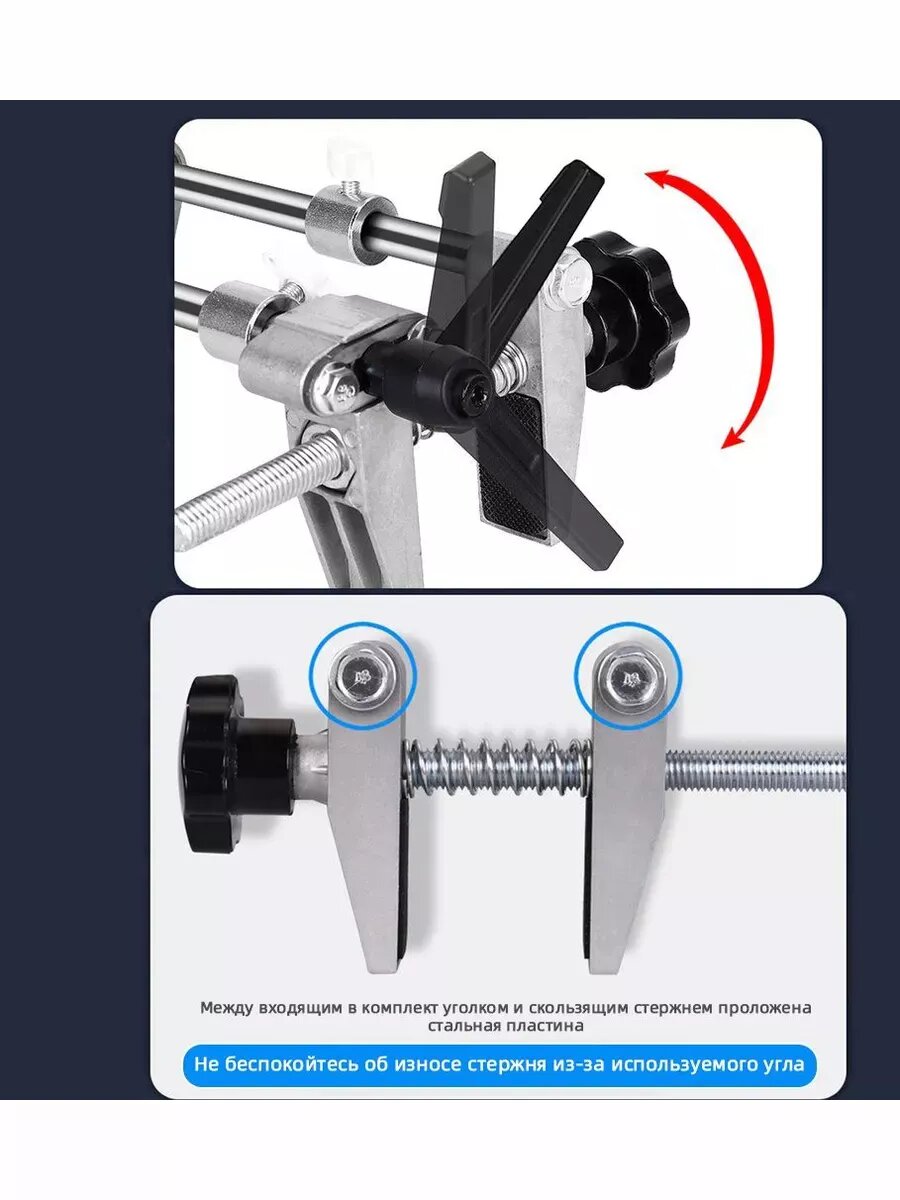 Между входящим в комплект уголком и скользящим стержнем проложена стальная пластина

Не беспокойтесь об износе стержня из-за используемого угла