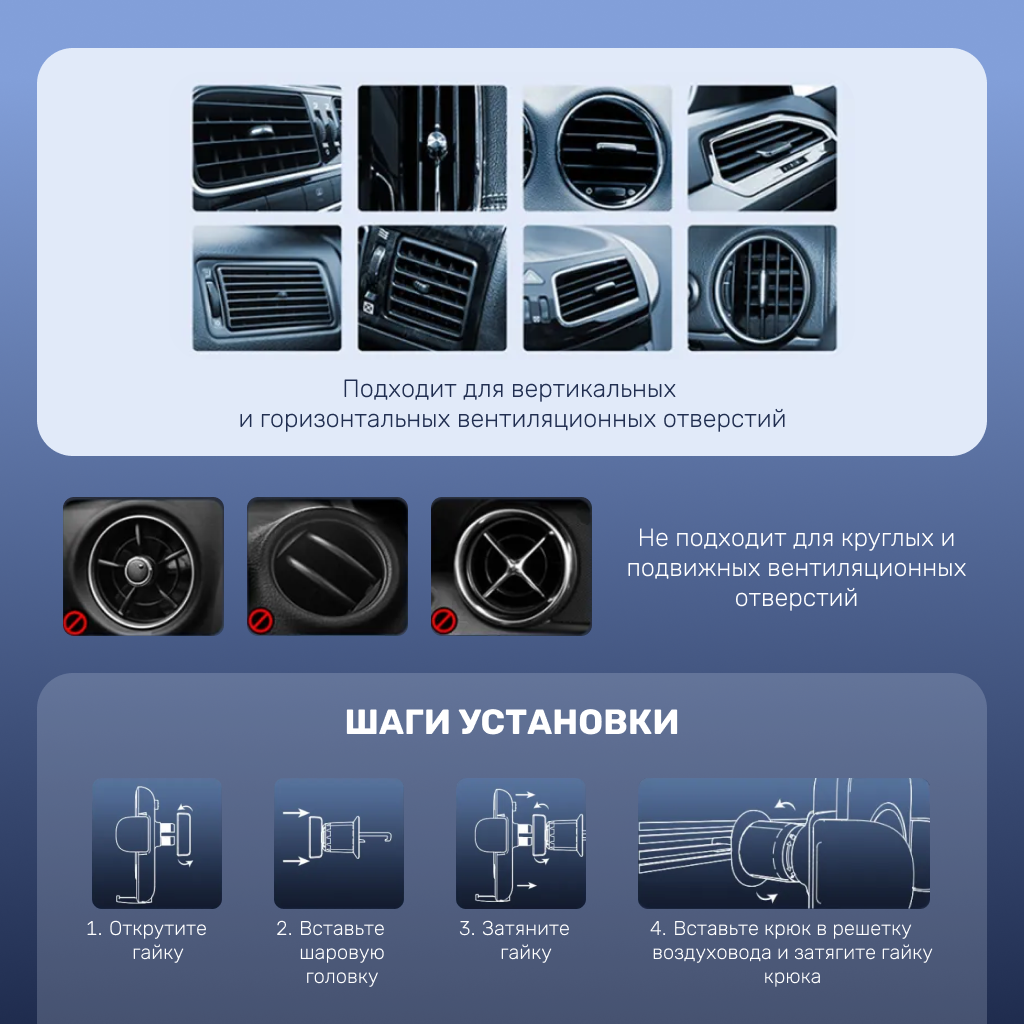 Подходит для вертикальных и горизонтальных вентиляционных отверстий

Не подходит для круглых и подвижных вентиляционных отверстий

ШАГИ УСТАНОВКИ

1. Открутите гайку

2. Вставьте шаровую головку

3. Затяните гайку

4. Вставьте крюк в решетку воздуховода и затягите гайку крюка