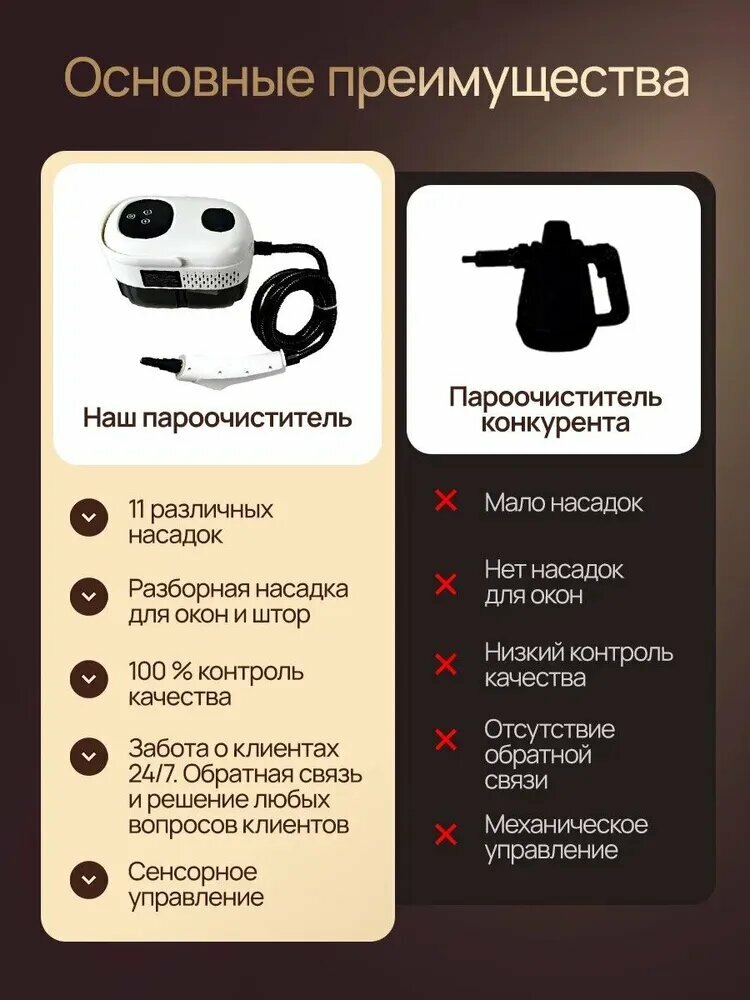 Основные преимущества

Наш пароочиститель

11 различных насадок

Разборная насадка для окон и штор

100 % контроль качества

Забота о клиентах 24/7. Обратная связь и решение любых вопросов клиентов

Сенсорное управление

Пароочиститель конкурента

Мало насадок

Нет насадок для окон

Низкий контроль качества

Отсутствие обратной связи

Механическое управление