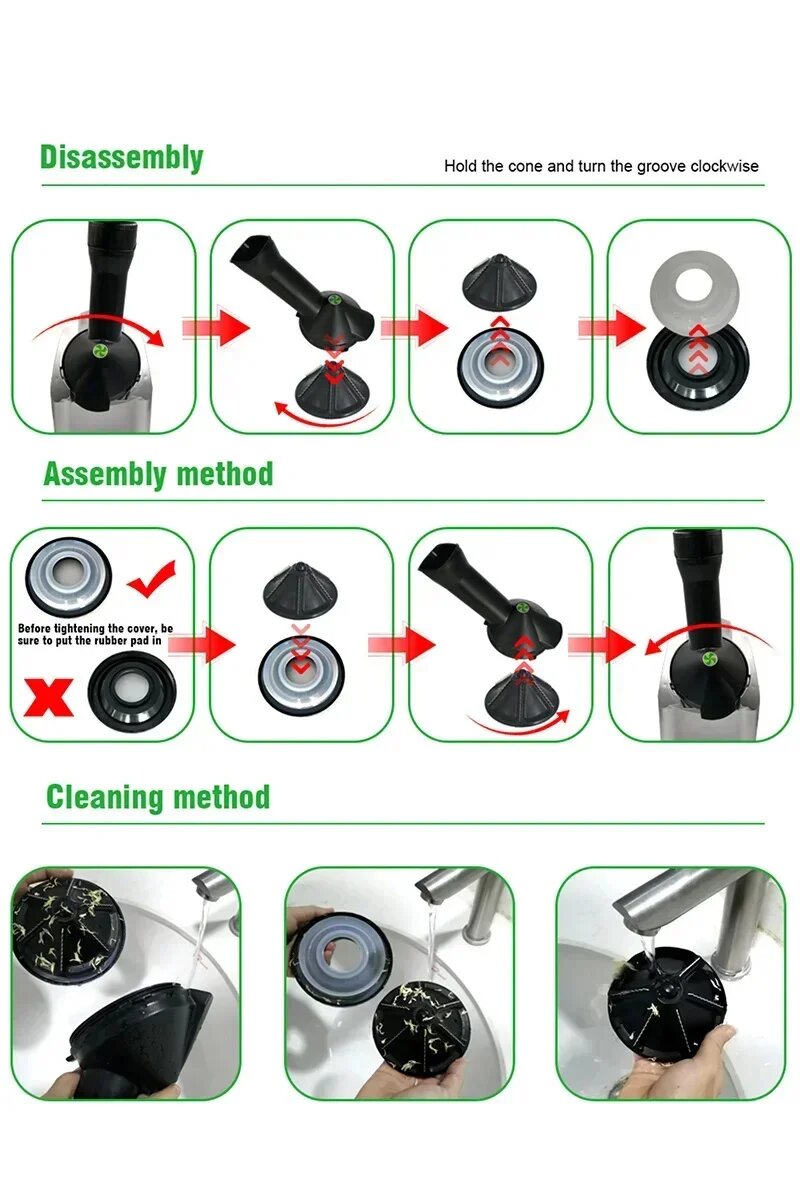 Disassembly

Hold the cone and turn the groove clockwise

Assembly method

Before tightening the cover, be sure to put the rubber pad in

Cleaning method