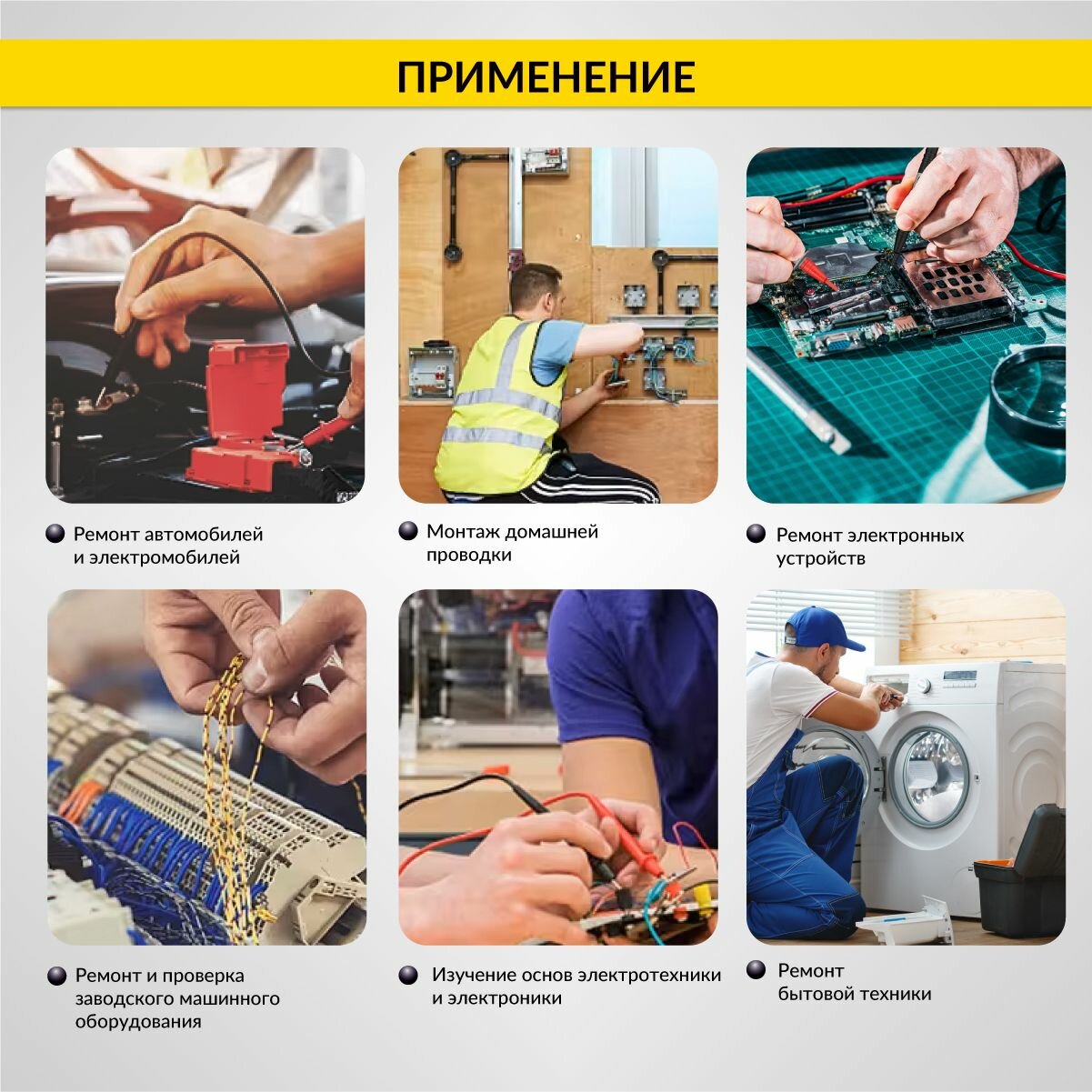 ПРИМЕНЕНИЕ

Ремонт автомобилей и электромобилей

Монтаж домашней проводки

Ремонт электронных устройств

Ремонт и проверка заводского машинного оборудования

Изучение основ электротехники и электроники

Ремонт бытовой техники