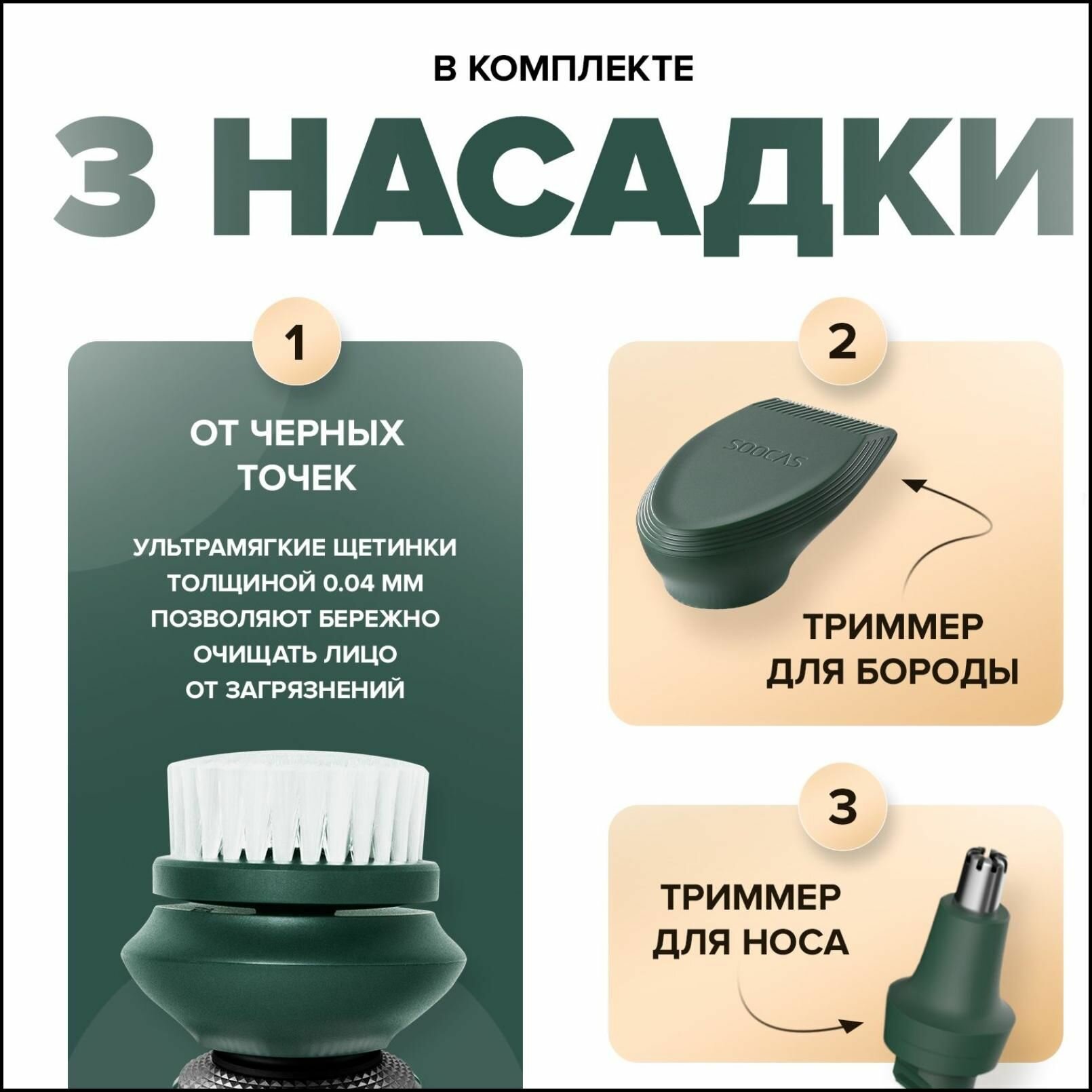 В КОМПЛЕКТЕ

3 НАСАДКИ

1

ОТ ЧЕРНЫХ ТОЧЕК

УЛЬТРАМЯГКИЕ ЩЕТИНКИ ТОЛЩИНОЙ 0.04 ММ ПОЗВОЛЯЮТ БЕРЕЖНО ОЧИЩАТЬ ЛИЦО ОТ ЗАГРЯЗНЕНИЙ

2

SOOCAS

ТРИММЕР ДЛЯ БОРОДЫ

3

ТРИММЕР ДЛЯ НОСА