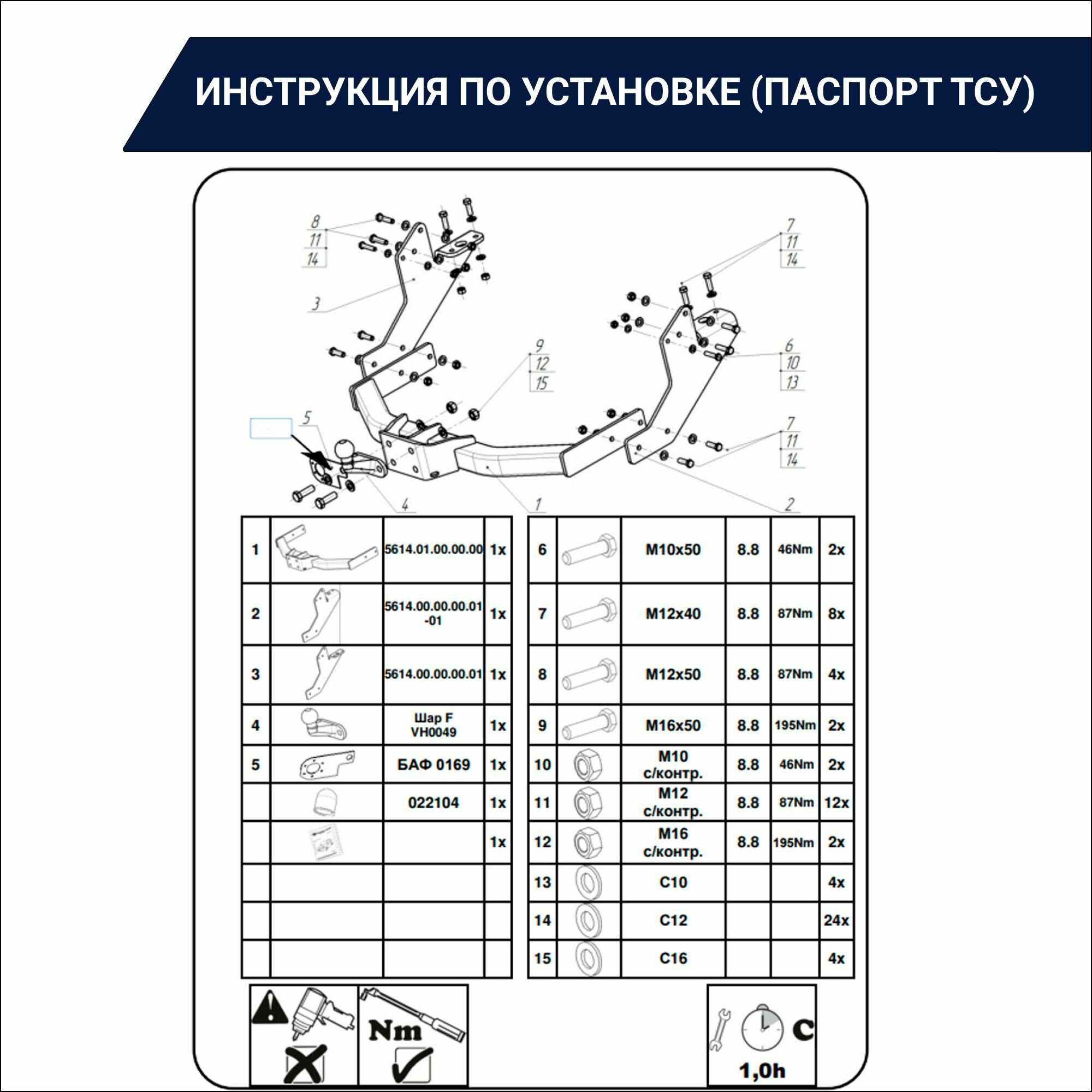 ИНСТРУКЦИЯ ПО УСТАНОВКЕ (ПАСПОРТ ТСУ)

8
11
14

3

7
11
14

9
12
15

6
10
13

5

7
11
14

4

1

2

| 1 | | 5614.01.00.00.00 | 1x |
|---|---|---|---|
| 2 | | 5614.00.00.00.01 -01 | 1x |
| 3 | | 5614.00.00.00.01 | 1x |
| 4 | | Шар F VH0049 | 1x |
| 5 | | БАФ 0169 | 1x |
| | | 022104 | 1x |
| | | | 1x |
| | | | |
| | | | |
| | | | |

| 6 | | M10x50 | 8.8 | 46Nm | 2x |
|---|---|---|---|---|---|
| 7 | | M12x40 | 8.8 | 87Nm | 8x |
| 8 | | M12x50 | 8.8 | 87Nm | 4x |
| 9 | | M16x50 | 8.8 | 195Nm | 2x |
| 10 | | M10 с/контр. | 8.8 | 46Nm | 2x |
| 11 | | M12 с/контр. | 8.8 | 87Nm | 12x |
| 12 | | M16 с/контр. | 8.8 | 195Nm | 2x |
| 13 | | C10 | | | 4x |
| 14 | | C12 | | | 24x |
| 15 | | C16 | | | 4x |

Nm

C
1,0h