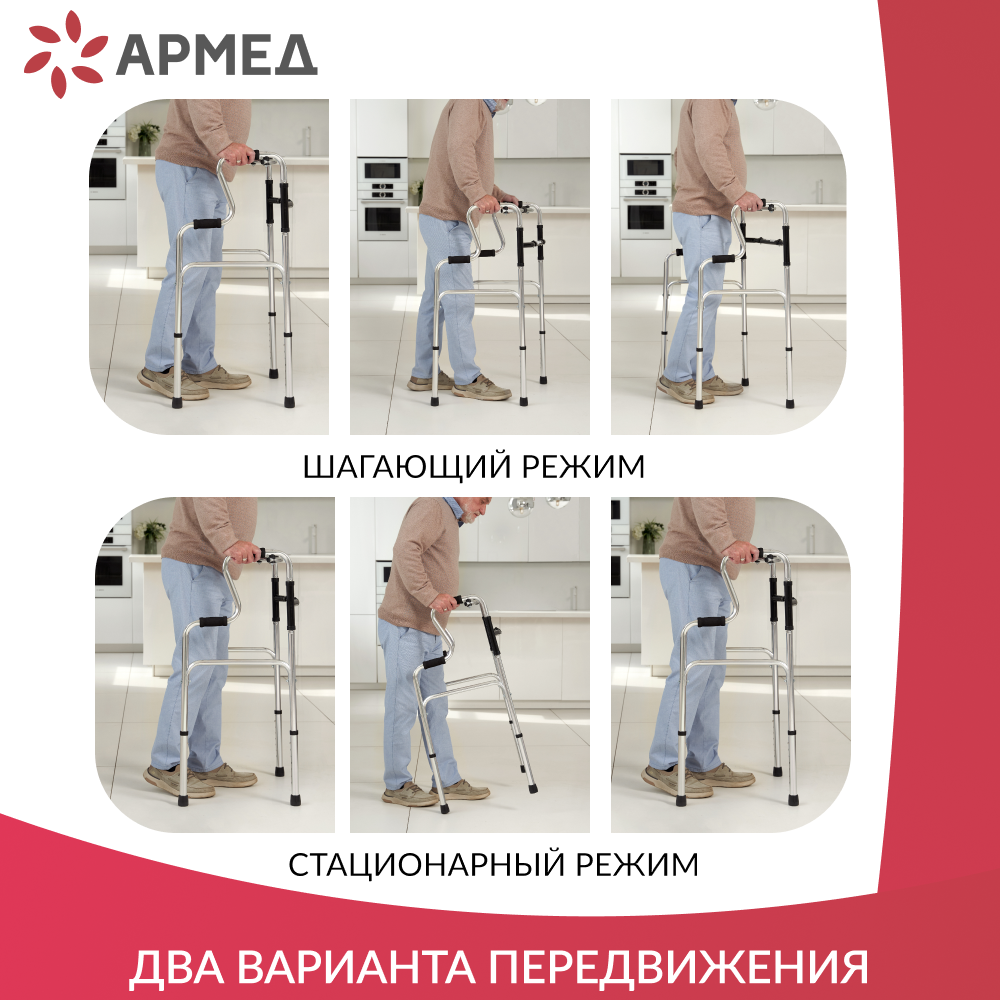 АРМЕД

ШАГАЮЩИЙ РЕЖИМ

СТАЦИОНАРНЫЙ РЕЖИМ

ДВА ВАРИАНТА ПЕРЕДВИЖЕНИЯ