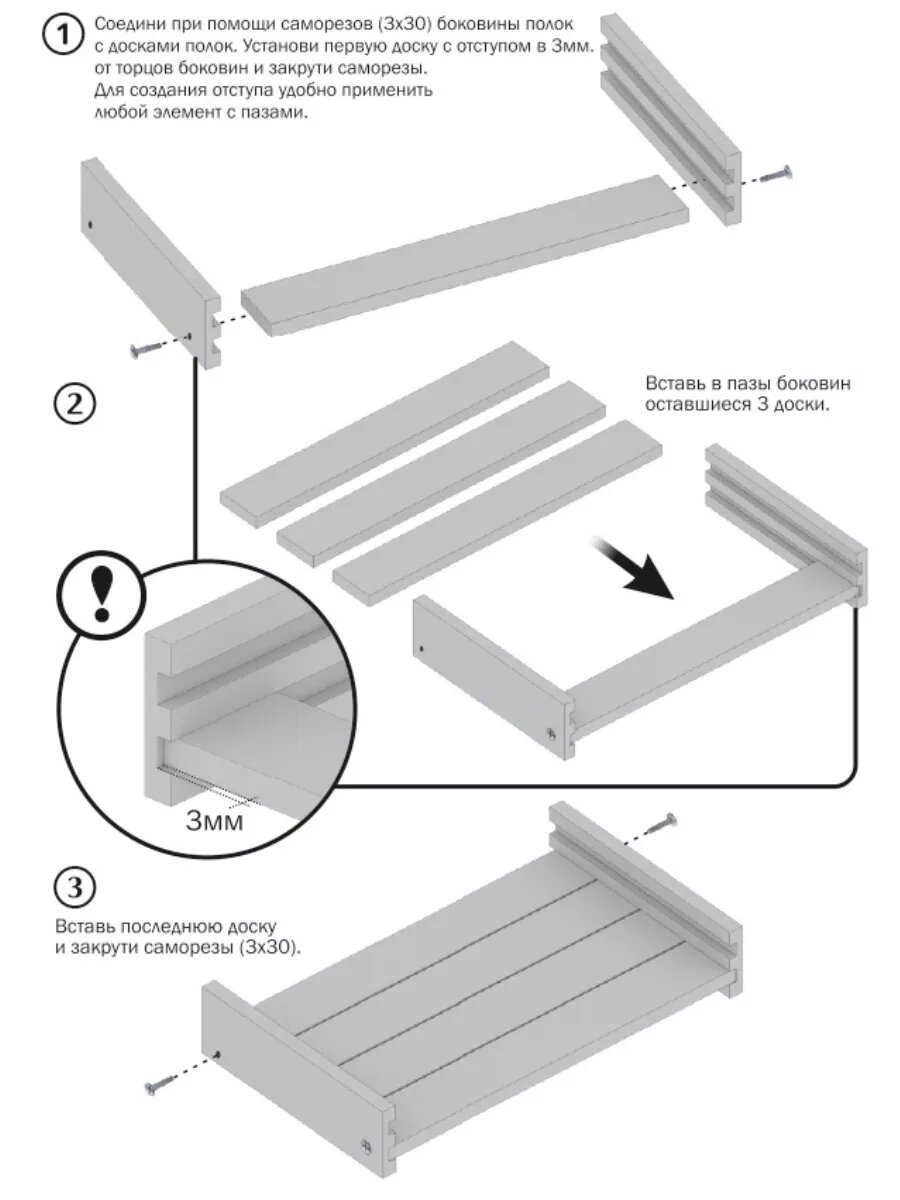 1

Соедини при помощи саморезов (3х30) боковины полок с досками полок. Установи первую доску с отступом в 3мм. от торцов боковин и закрути саморезы. Для создания отступа удобно применить любой элемент с пазами.

2

Вставь в пазы боковин оставшиеся 3 доски.

!

3мм

3

Вставь последнюю доску и закрути саморезы (3х30).