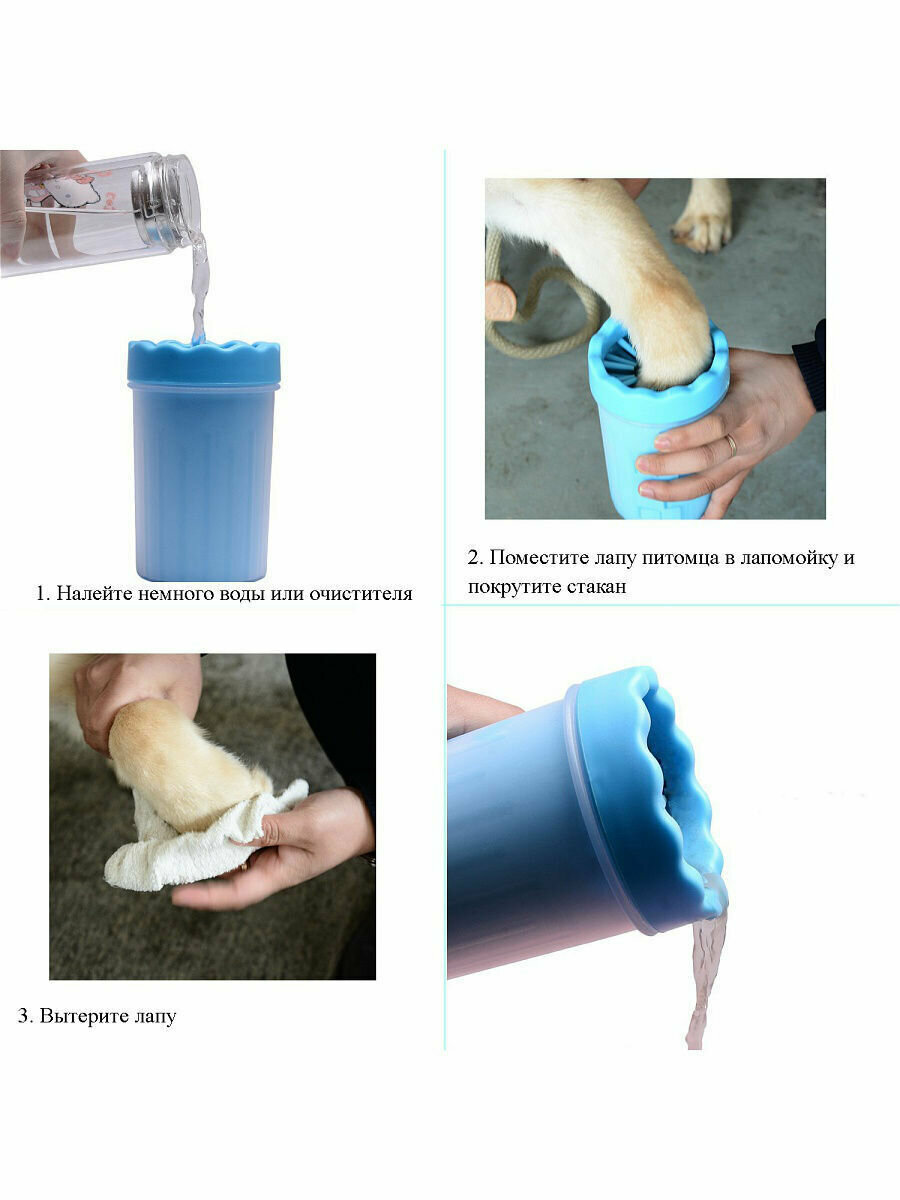 1. Налейте немного воды или очистителя

2. Поместите лапу питомца в лапомойку и покрутите стакан

3. Вытерите лапу