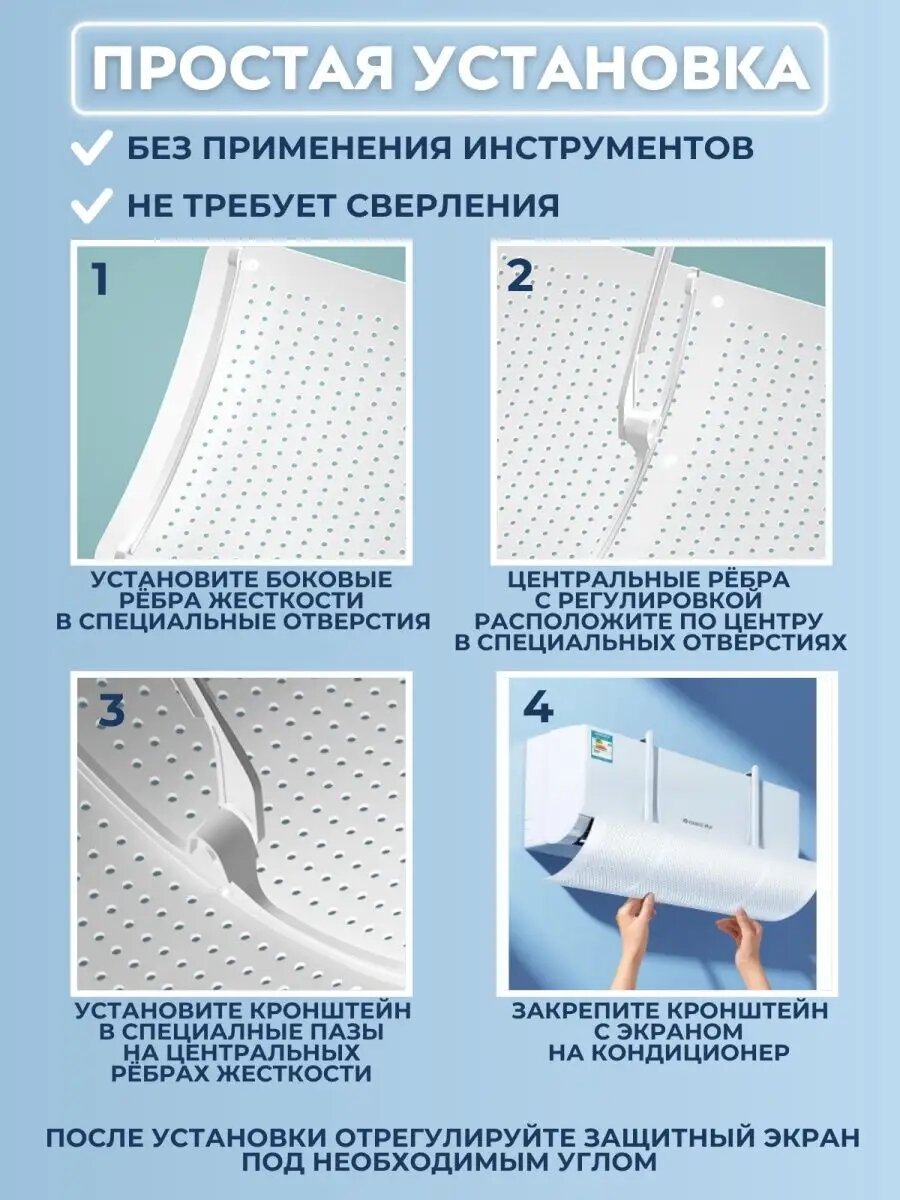 ПРОСТАЯ УСТАНОВКА

БЕЗ ПРИМЕНЕНИЯ ИНСТРУМЕНТОВ

НЕ ТРЕБУЕТ СВЕРЛЕНИЯ

1

УСТАНОВИТЕ БОКОВЫЕ РЁБРА ЖЕСТКОСТИ В СПЕЦИАЛЬНЫЕ ОТВЕРСТИЯ

2

ЦЕНТРАЛЬНЫЕ РЁБРА С РЕГУЛИРОВКОЙ РАСПОЛОЖИТЕ ПО ЦЕНТРУ В СПЕЦИАЛЬНЫХ ОТВЕРСТИЯХ

3

УСТАНОВИТЕ КРОНШТЕЙН В СПЕЦИАЛНЫЕ ПАЗЫ НА ЦЕНТРАЛЬНЫХ РЁБРАХ ЖЕСТКОСТИ

4

ЗАКРЕПИТЕ КРОНШТЕЙН С ЭКРАНОМ НА КОНДИЦИОНЕР

ПОСЛЕ УСТАНОВКИ ОТРЕГУЛИРУЙТЕ ЗАЩИТНЫЙ ЭКРАН ПОД НЕОБХОДИМЫМ УГЛОМ