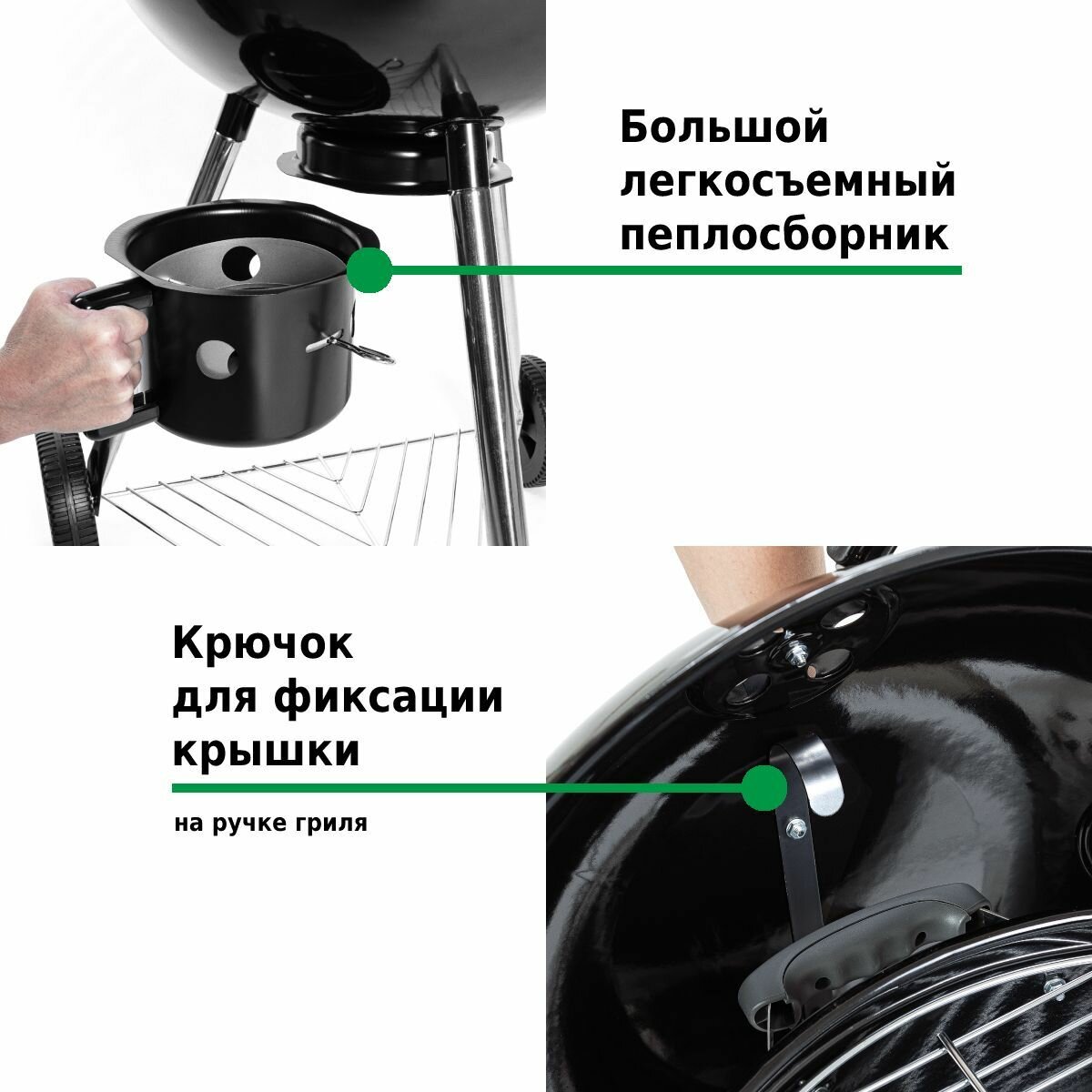 Большой легкосъемный пеплосборник

Крючок для фиксации крышки

на ручке гриля