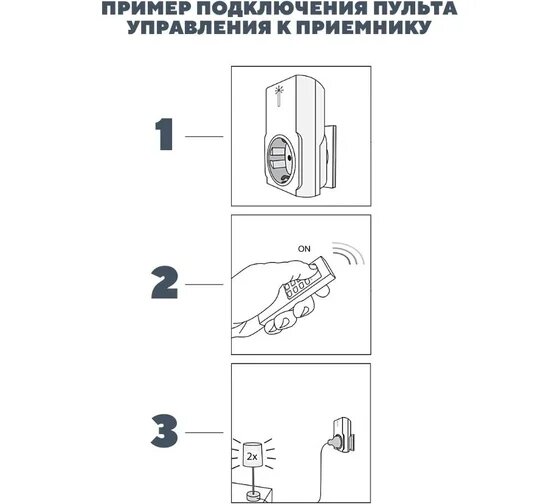 ПРИМЕР ПОДКЛЮЧЕНИЯ ПУЛЬТА УПРАВЛЕНИЯ К ПРИЕМНИКУ

1

2

ON

3

2x