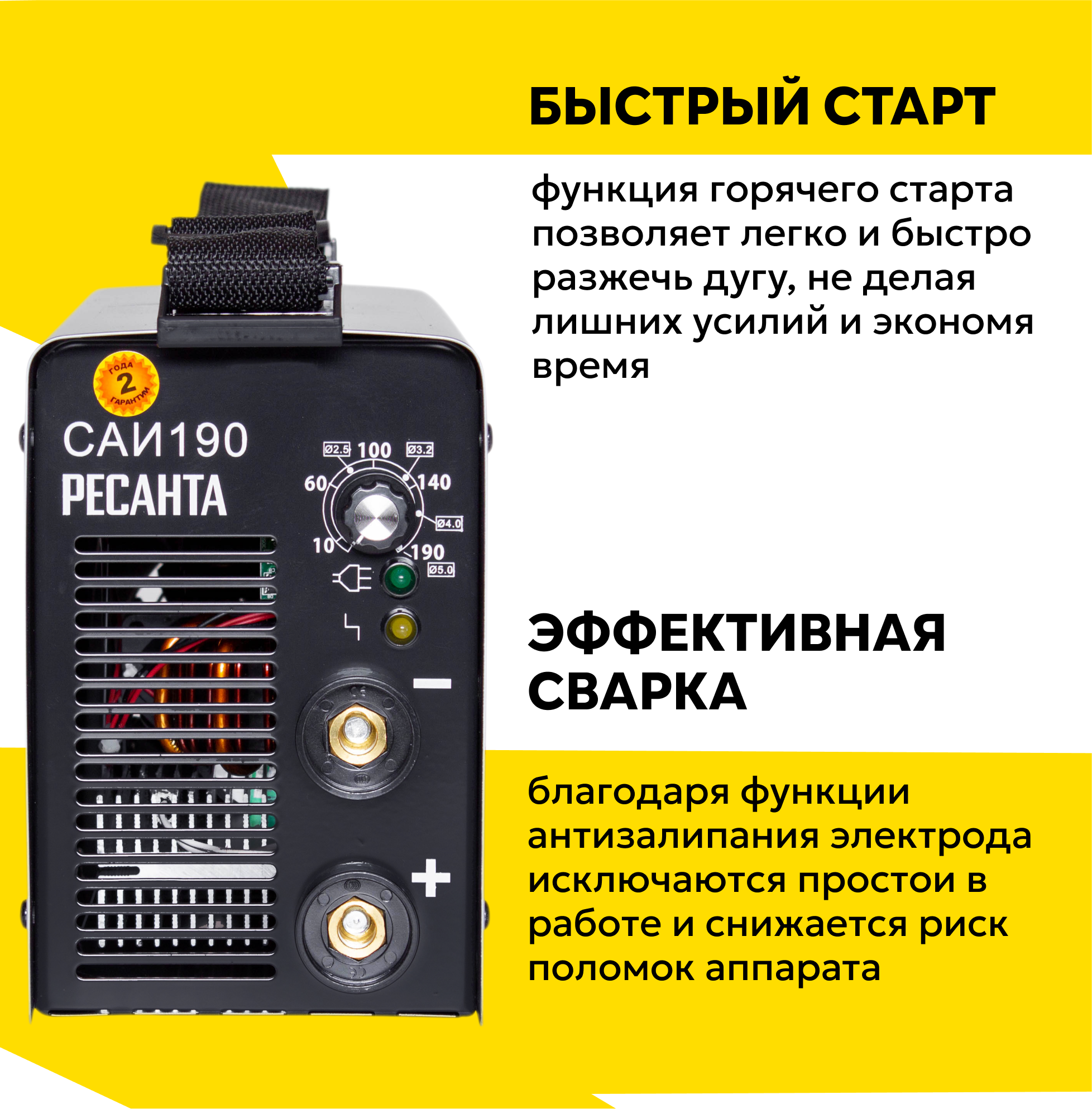 БЫСТРЫЙ СТАРТ

функция горячего старта позволяет легко и быстро разжечь дугу, не делая лишних усилий и экономя время

ГОДА
2
ГАРАНТИИ

САИ190
РЕСАНТА

Ø2.5 100 Ø3.2
60 140
Ø4.0
10 190
Ø5.0

−
+

ЭФФЕКТИВНАЯ СВАРКА

благодаря функции антизалипания электрода исключаются простои в работе и снижается риск поломок аппарата