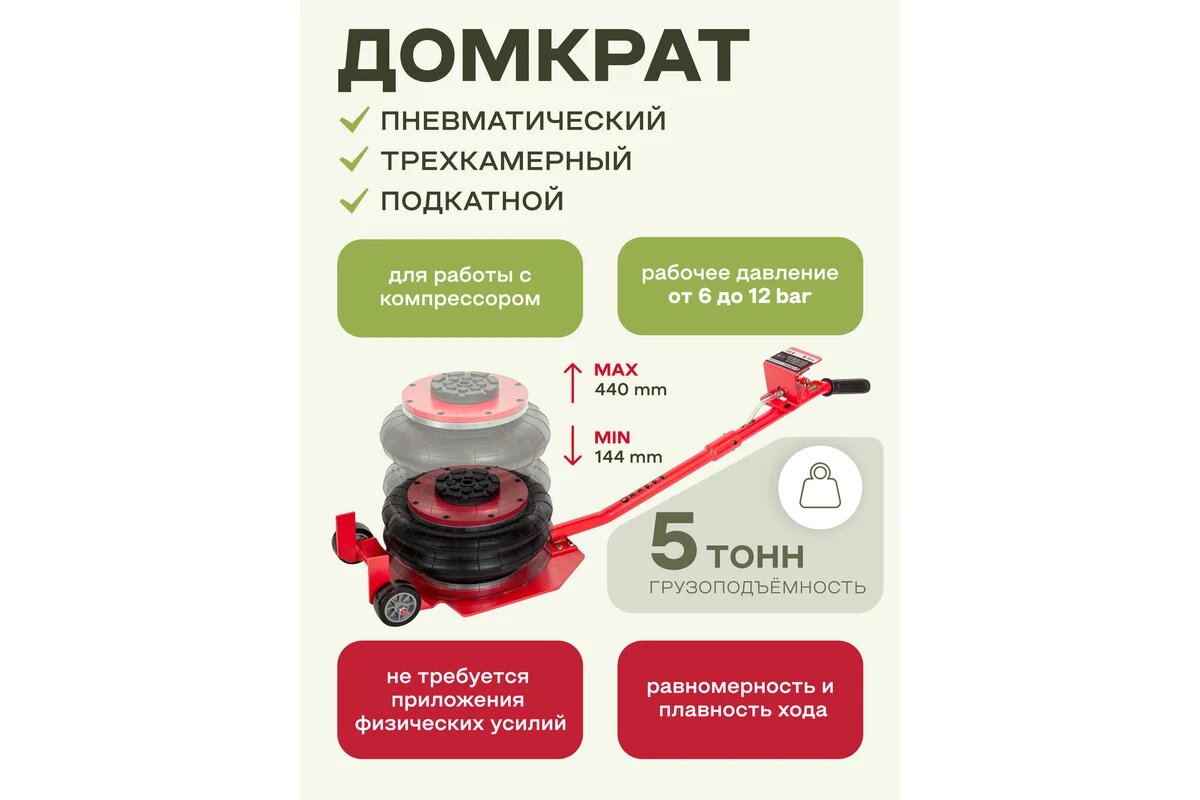 ДОМКРАТ

ПНЕВМАТИЧЕСКИЙ

ТРЕХКАМЕРНЫЙ

ПОДКАТНОЙ

для работы с компрессором

рабочее давление от 6 до 12 bar

MAX
440 mm

MIN
144 mm

5 тонн
ГРУЗОПОДЪЁМНОСТЬ

не требуется приложения физических усилий

равномерность и плавность хода