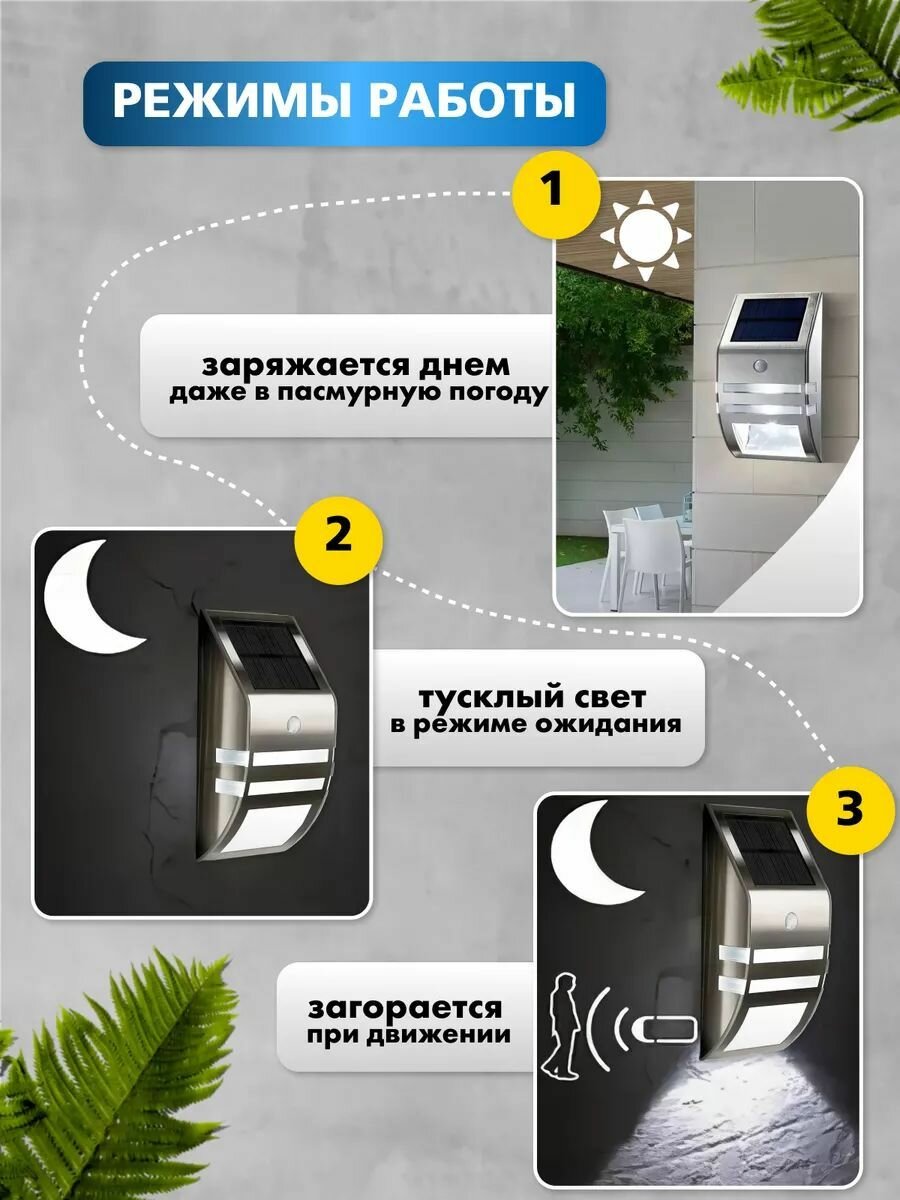 РЕЖИМЫ РАБОТЫ

1

заряжается днем
даже в пасмурную погоду

2

тусклый свет
в режиме ожидания

3

загорается
при движении