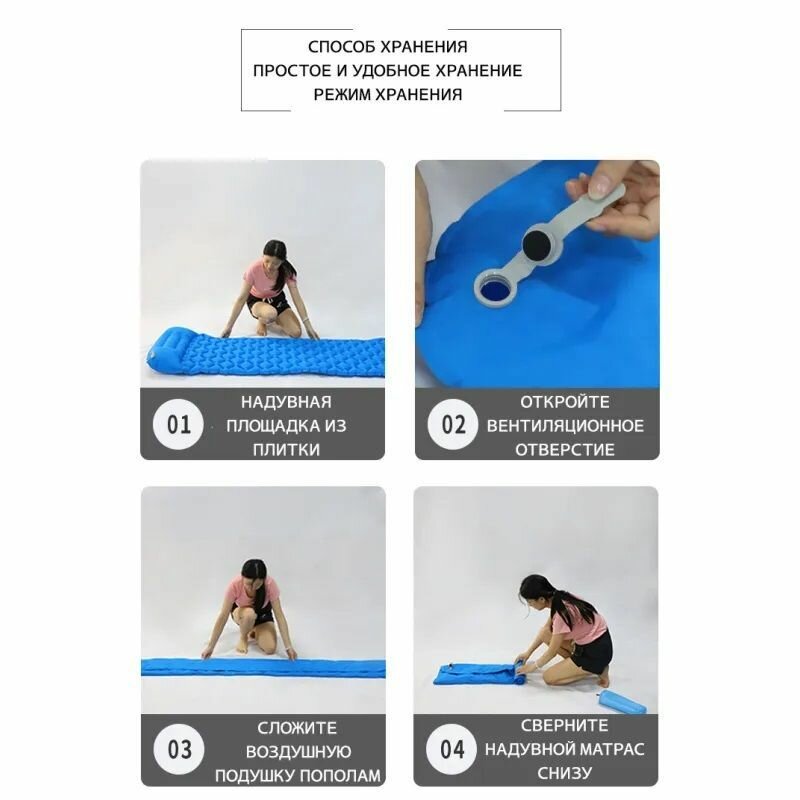 СПОСОБ ХРАНЕНИЯ
ПРОСТОЕ И УДОБНОЕ ХРАНЕНИЕ
РЕЖИМ ХРАНЕНИЯ

01 НАДУВНАЯ ПЛОЩАДКА ИЗ ПЛИТКИ

02 ОТКРОЙТЕ ВЕНТИЛЯЦИОННОЕ ОТВЕРСТИЕ

03 СЛОЖИТЕ ВОЗДУШНУЮ ПОДУШКУ ПОПОЛАМ

04 СВЕРНИТЕ НАДУВНОЙ МАТРАС СНИЗУ