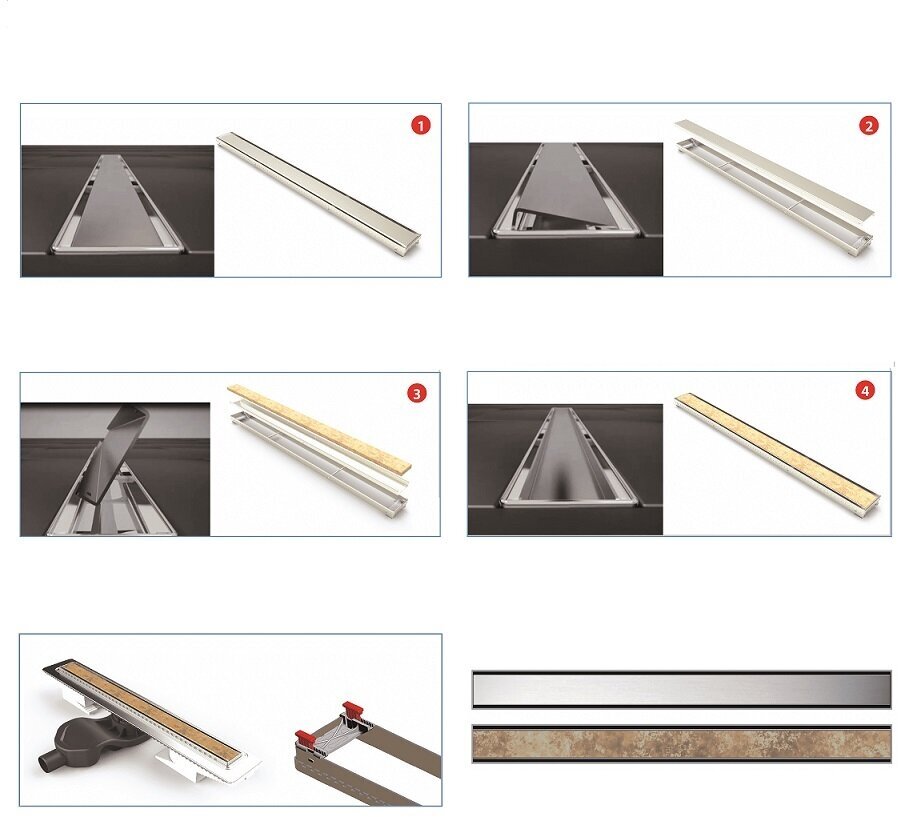 1

2

3

4